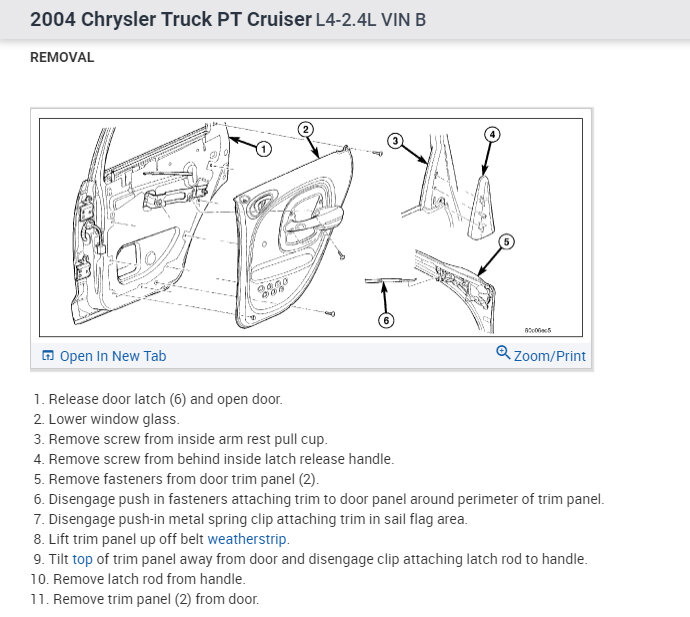 2004 Chrysler Truck PT Cruiser L4-2.4L VIN B

REMOVAL

1
2
3
4
5
6
80c06ac5

Open In New Tab
Zoom/Print

1. Release door latch (6) and open door.
2. Lower window glass.
3. Remove screw from inside arm rest pull cup.
4. Remove screw from behind inside latch release handle.
5. Remove fasteners from door trim panel (2).
6. Disengage push in fasteners attaching trim to door panel around perimeter of trim panel.
7. Disengage push-in metal spring clip attaching trim in sail flag area.
8. Lift trim panel up off belt weatherstrip.
9. Tilt top of trim panel away from door and disengage clip attaching latch rod to handle.
10. Remove latch rod from handle.
11. Remove trim panel (2) from door.