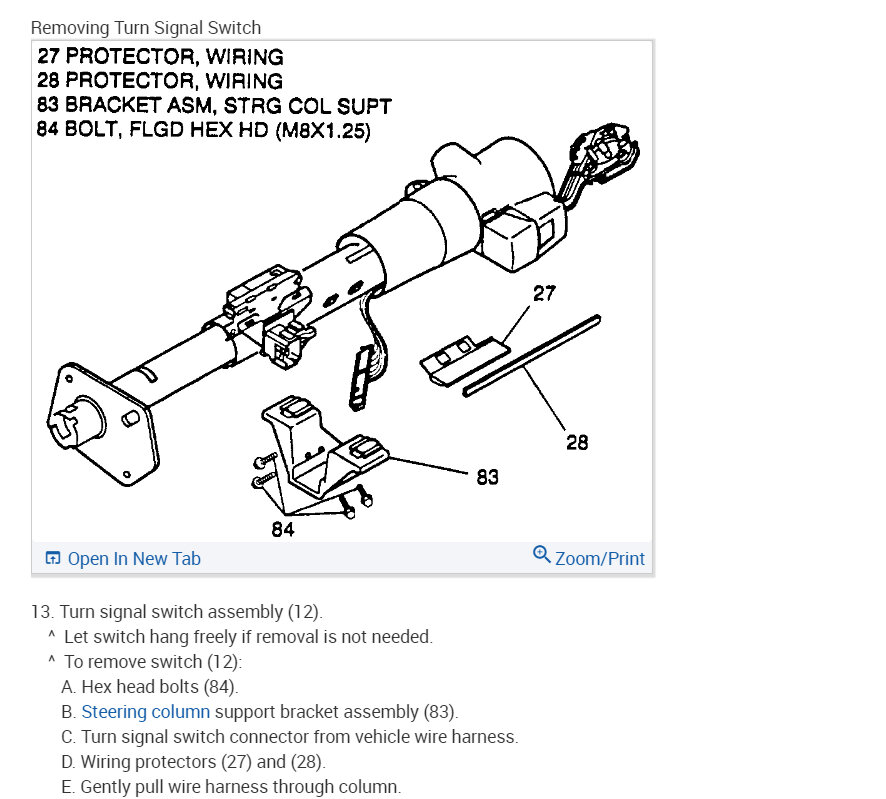 Removing Turn Signal Switch

27 PROTECTOR, WIRING
28 PROTECTOR, WIRING
83 BRACKET ASM, STRG COL SUPT
84 BOLT, FLGD HEX HD (M8X1.25)

27
28
83
84

Open In New Tab
Zoom/Print

13. Turn signal switch assembly (12).
^ Let switch hang freely if removal is not needed.
^ To remove switch (12):
A. Hex head bolts (84).
B. Steering column support bracket assembly (83).
C. Turn signal switch connector from vehicle wire harness.
D. Wiring protectors (27) and (28).
E. Gently pull wire harness through column.