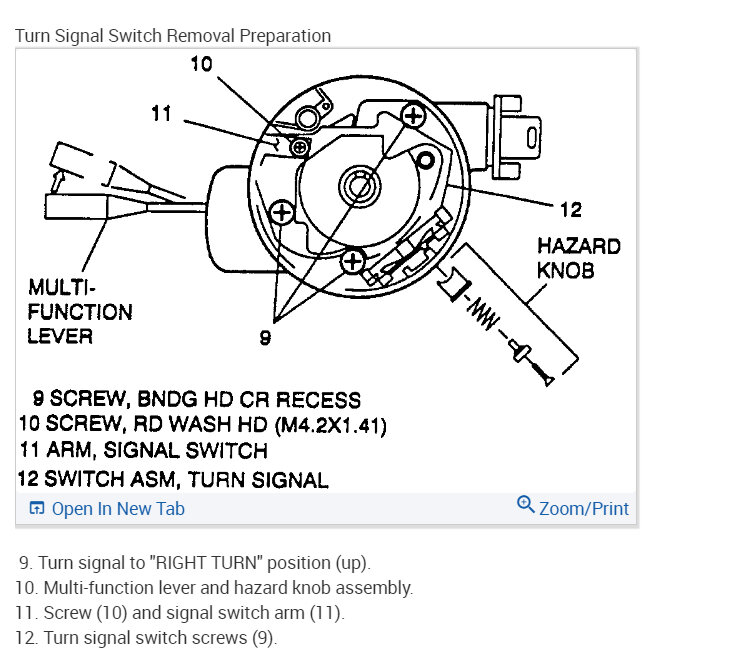 Turn Signal Switch Removal Preparation

10

11

12

HAZARD KNOB

MULTI-FUNCTION LEVER

9

9 SCREW, BNDG HD CR RECESS
10 SCREW, RD WASH HD (M4.2X1.41)
11 ARM, SIGNAL SWITCH
12 SWITCH ASM, TURN SIGNAL

Open In New Tab

Zoom/Print

9. Turn signal to "RIGHT TURN" position (up).
10. Multi-function lever and hazard knob assembly.
11. Screw (10) and signal switch arm (11).
12. Turn signal switch screws (9).