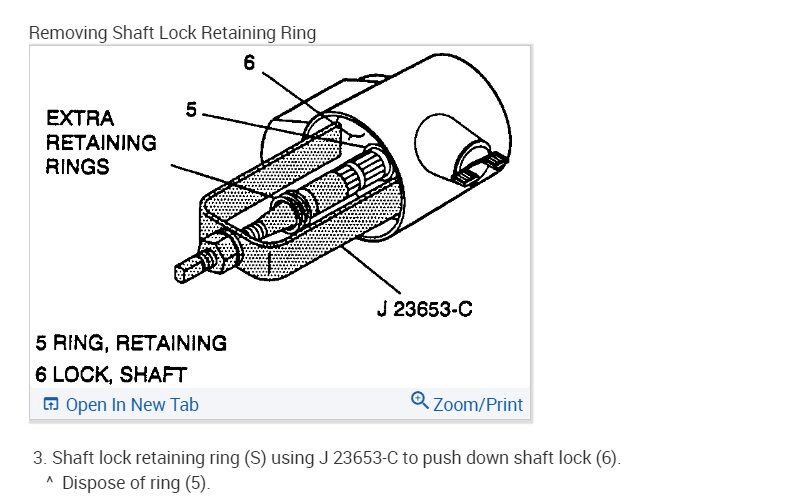 Removing Shaft Lock Retaining Ring

6
5
EXTRA RETAINING RINGS
J 23653-C
5 RING, RETAINING
6 LOCK, SHAFT

Open In New Tab
Zoom/Print

3. Shaft lock retaining ring (S) using J 23653-C to push down shaft lock (6).
^ Dispose of ring (5).