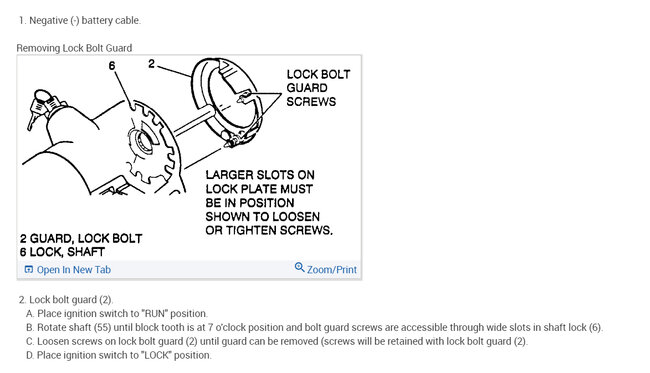 1. Negative (-) battery cable.

Removing Lock Bolt Guard

6

2

LOCK BOLT GUARD SCREWS

LARGER SLOTS ON LOCK PLATE MUST BE IN POSITION SHOWN TO LOOSEN OR TIGHTEN SCREWS.

2 GUARD, LOCK BOLT
6 LOCK, SHAFT

Open In New Tab

Zoom/Print

2. Lock bolt guard (2).
A. Place ignition switch to "RUN" position.
B. Rotate shaft (55) until block tooth is at 7 o'clock position and bolt guard screws are accessible through wide slots in shaft lock (6).
C. Loosen screws on lock bolt guard (2) until guard can be removed (screws will be retained with lock bolt guard (2).
D. Place ignition switch to "LOCK" position.