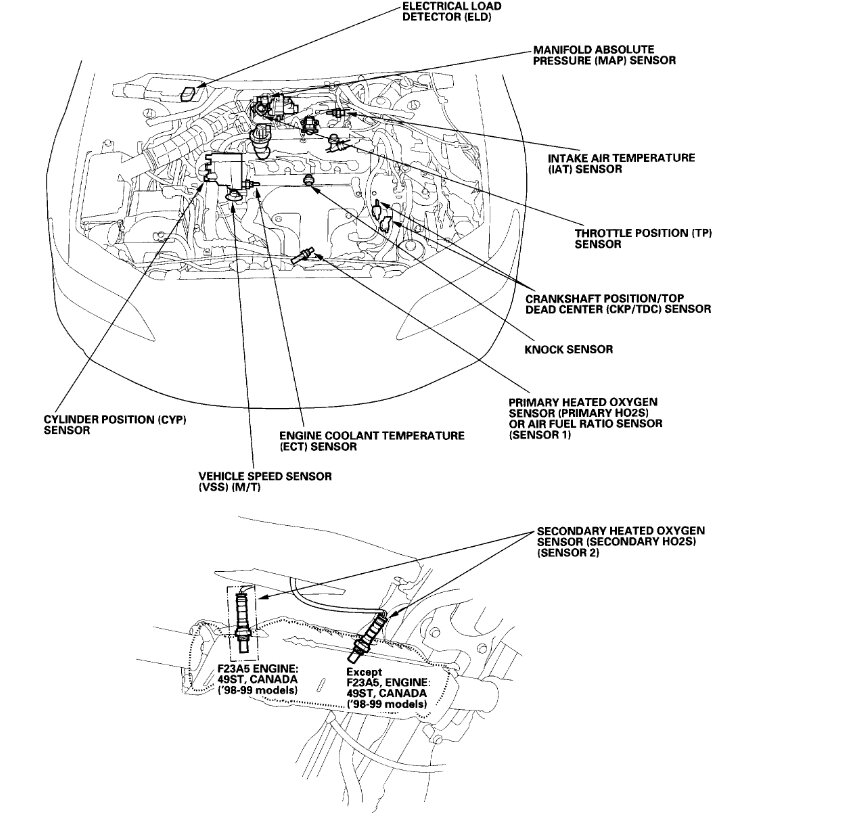 ELECTRICAL LOAD DETECTOR (ELD)

MANIFOLD ABSOLUTE PRESSURE (MAP) SENSOR

INTAKE AIR TEMPERATURE (IAT) SENSOR

THROTTLE POSITION (TP) SENSOR

CRANKSHAFT POSITION/TOP DEAD CENTER (CKP/TDC) SENSOR

KNOCK SENSOR

PRIMARY HEATED OXYGEN SENSOR (PRIMARY HO2S) OR AIR FUEL RATIO SENSOR (SENSOR 1)

CYLINDER POSITION (CYP) SENSOR

ENGINE COOLANT TEMPERATURE (ECT) SENSOR

VEHICLE SPEED SENSOR (VSS) (M/T)

SECONDARY HEATED OXYGEN SENSOR (SECONDARY HO2S) (SENSOR 2)

F23A5 ENGINE: 49ST, CANADA ('98-99 models)

Except F23A5, ENGINE: 49ST, CANADA ('98-99 models)