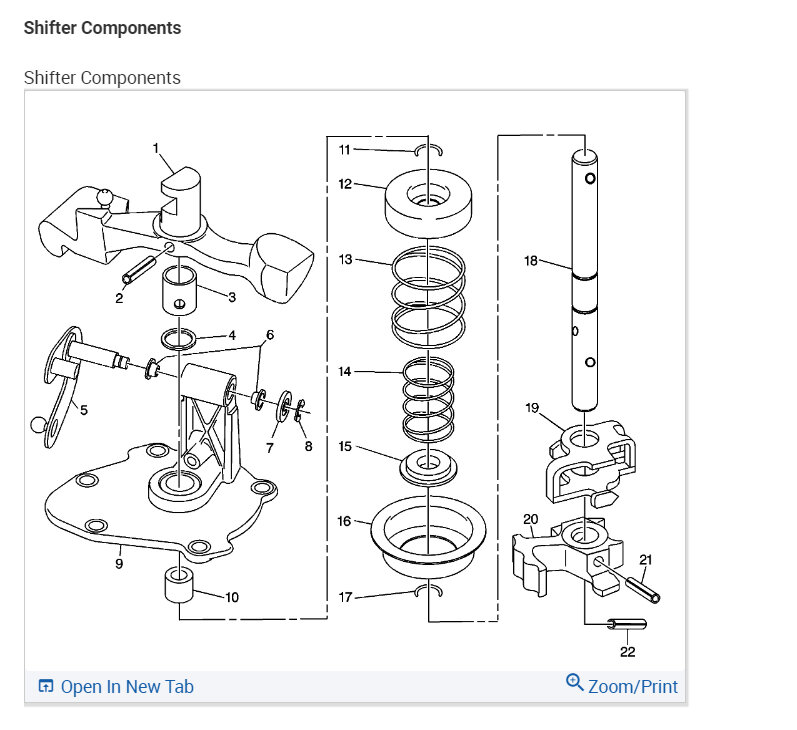 Shifter Components

Shifter Components

1
2
3
4
6
5
7
8
9
10
11
12
13
14
15
16
17
18
19
20
21
22

Open In New Tab

Zoom/Print