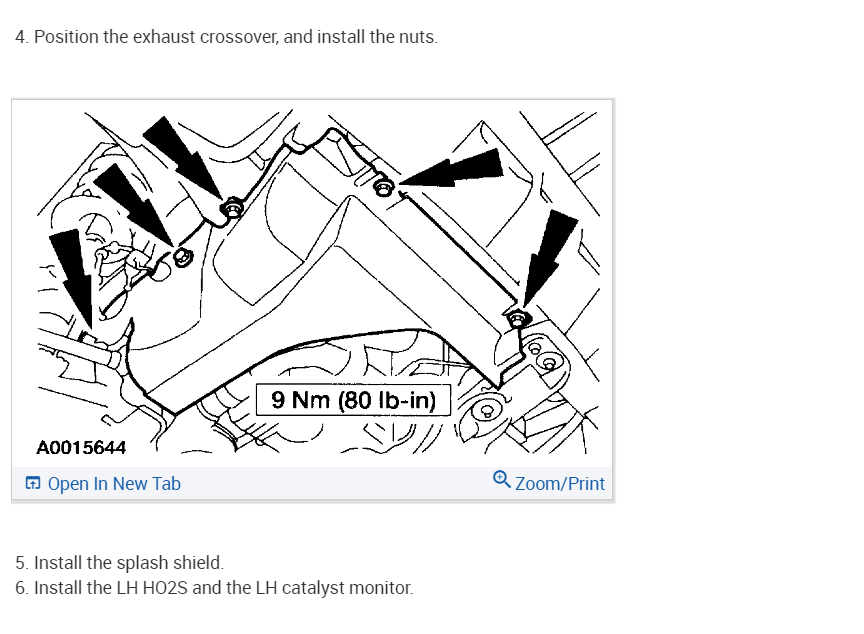 4. Position the exhaust crossover, and install the nuts.

9 Nm (80 lb-in)

A0015644

Open In New Tab

Zoom/Print

5. Install the splash shield.
6. Install the LH HO2S and the LH catalyst monitor.