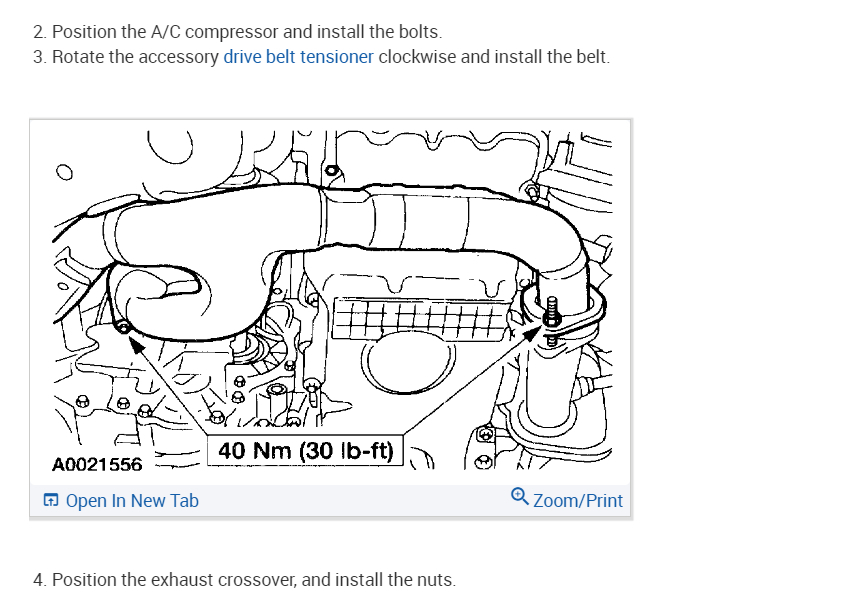 2. Position the A/C compressor and install the bolts.
3. Rotate the accessory drive belt tensioner clockwise and install the belt.

A0021556

40 Nm (30 lb-ft)

Open In New Tab

Zoom/Print

4. Position the exhaust crossover, and install the nuts.