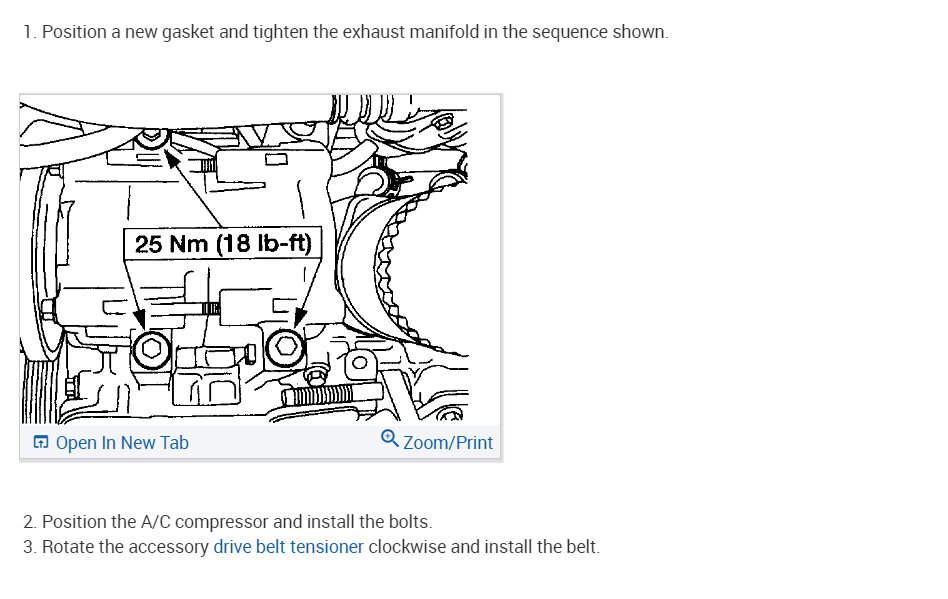 1. Position a new gasket and tighten the exhaust manifold in the sequence shown.

25 Nm (18 lb-ft)

Open In New Tab

Zoom/Print

2. Position the A/C compressor and install the bolts.
3. Rotate the accessory drive belt tensioner clockwise and install the belt.