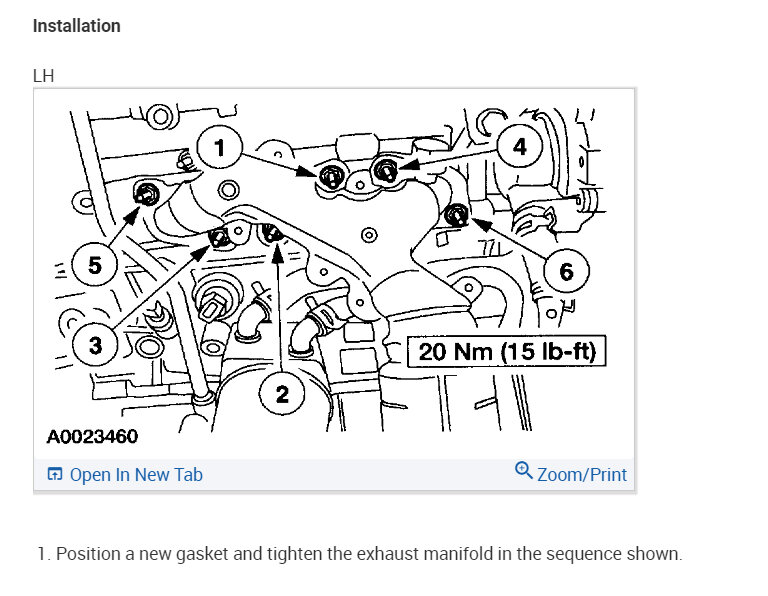 Installation

LH

1
4
5
6
3
2
20 Nm (15 lb-ft)
A0023460

Open In New Tab
Zoom/Print

1. Position a new gasket and tighten the exhaust manifold in the sequence shown.