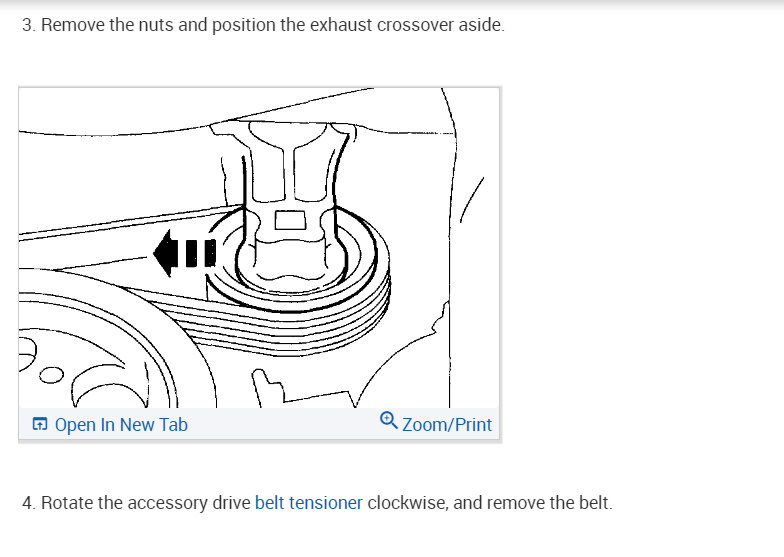 3. Remove the nuts and position the exhaust crossover aside.

Open In New Tab

Zoom/Print

4. Rotate the accessory drive belt tensioner clockwise, and remove the belt.