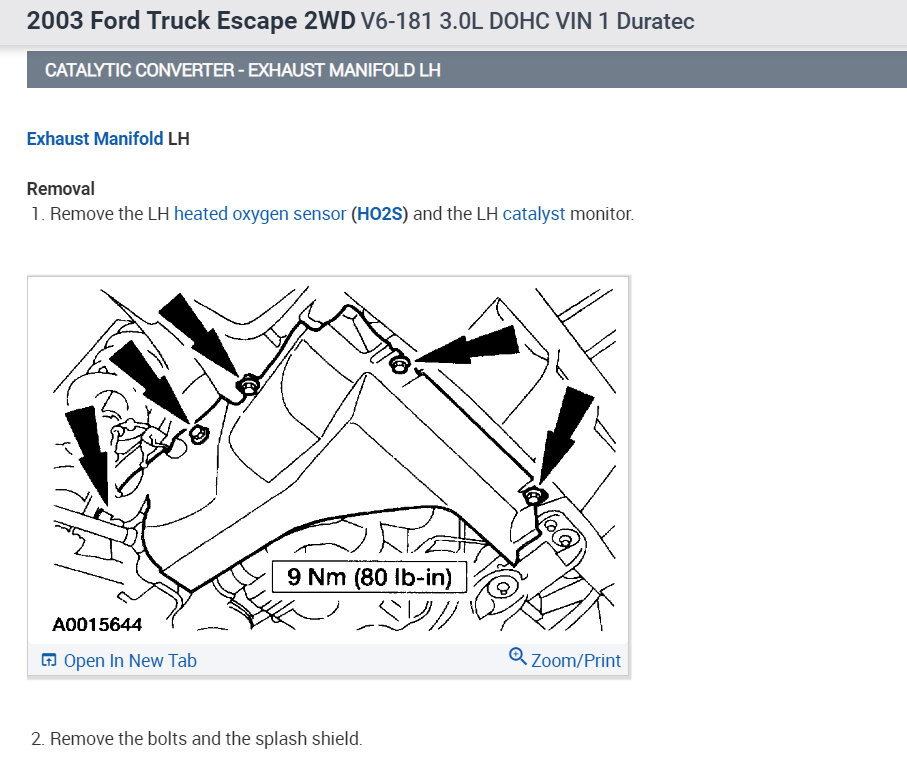 2003 Ford Truck Escape 2WD V6-181 3.0L DOHC VIN 1 Duratec

CATALYTIC CONVERTER - EXHAUST MANIFOLD LH

Exhaust Manifold LH

Removal
1. Remove the LH heated oxygen sensor (HO2S) and the LH catalyst monitor.

9 Nm (80 lb-in)

A0015644

Open In New Tab
Zoom/Print

2. Remove the bolts and the splash shield.