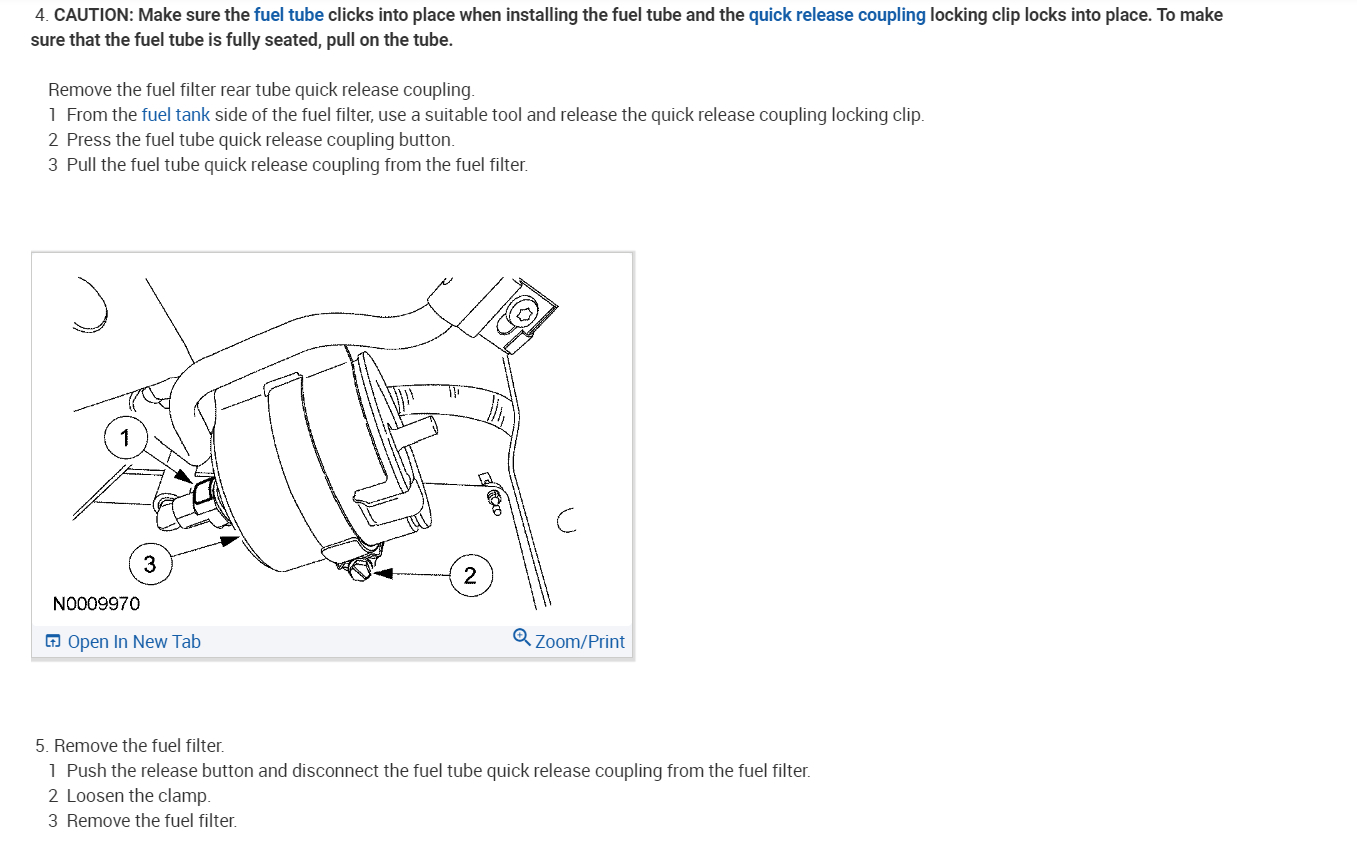 4. CAUTION: Make sure the fuel tube clicks into place when installing the fuel tube and the quick release coupling locking clip locks into place. To make sure that the fuel tube is fully seated, pull on the tube.

Remove the fuel filter rear tube quick release coupling.
1 From the fuel tank side of the fuel filter, use a suitable tool and release the quick release coupling locking clip.
2 Press the fuel tube quick release coupling button.
3 Pull the fuel tube quick release coupling from the fuel filter.

1
3
2
N0009970

Open In New Tab
Zoom/Print

5. Remove the fuel filter.
1 Push the release button and disconnect the fuel tube quick release coupling from the fuel filter.
2 Loosen the clamp.
3 Remove the fuel filter.