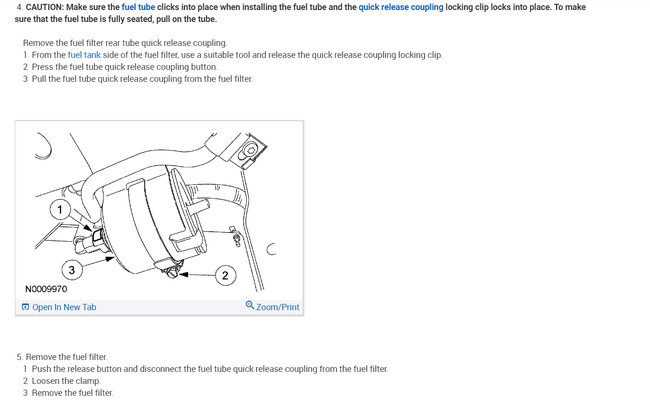 4. CAUTION: Make sure the fuel tube clicks into place when installing the fuel tube and the quick release coupling locking clip locks into place. To make sure that the fuel tube is fully seated, pull on the tube.

Remove the fuel filter rear tube quick release coupling.
1 From the fuel tank side of the fuel filter, use a suitable tool and release the quick release coupling locking clip.
2 Press the fuel tube quick release coupling button.
3 Pull the fuel tube quick release coupling from the fuel filter.

1
3
2
N0009970
Open In New Tab
Zoom/Print

5. Remove the fuel filter.
1 Push the release button and disconnect the fuel tube quick release coupling from the fuel filter.
2 Loosen the clamp.
3 Remove the fuel filter.