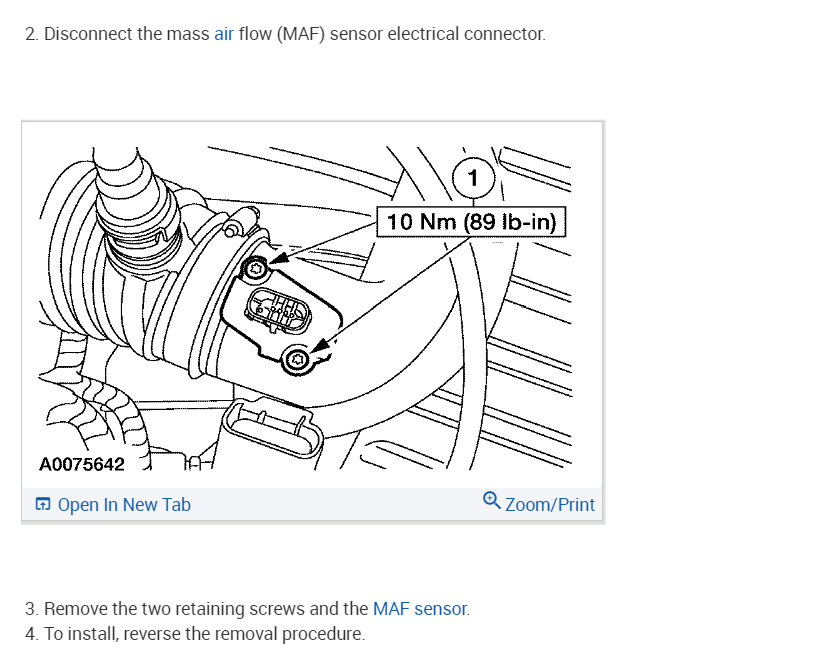 2. Disconnect the mass air flow (MAF) sensor electrical connector.

1

10 Nm (89 lb-in)

A0075642

Open In New Tab

Zoom/Print

3. Remove the two retaining screws and the MAF sensor.
4. To install, reverse the removal procedure.