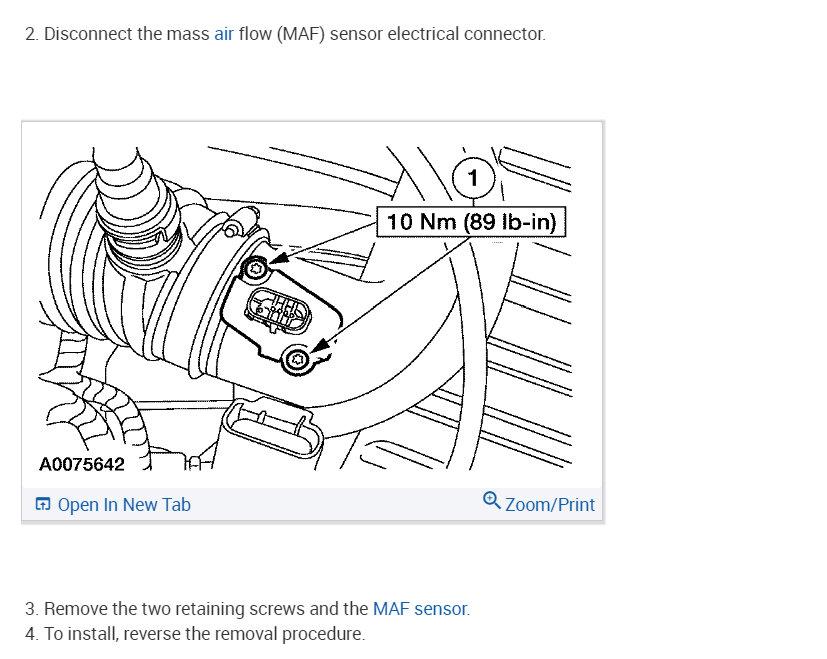 2. Disconnect the mass air flow (MAF) sensor electrical connector.

1

10 Nm (89 lb-in)

A0075642

Open In New Tab

Zoom/Print

3. Remove the two retaining screws and the MAF sensor.
4. To install, reverse the removal procedure.