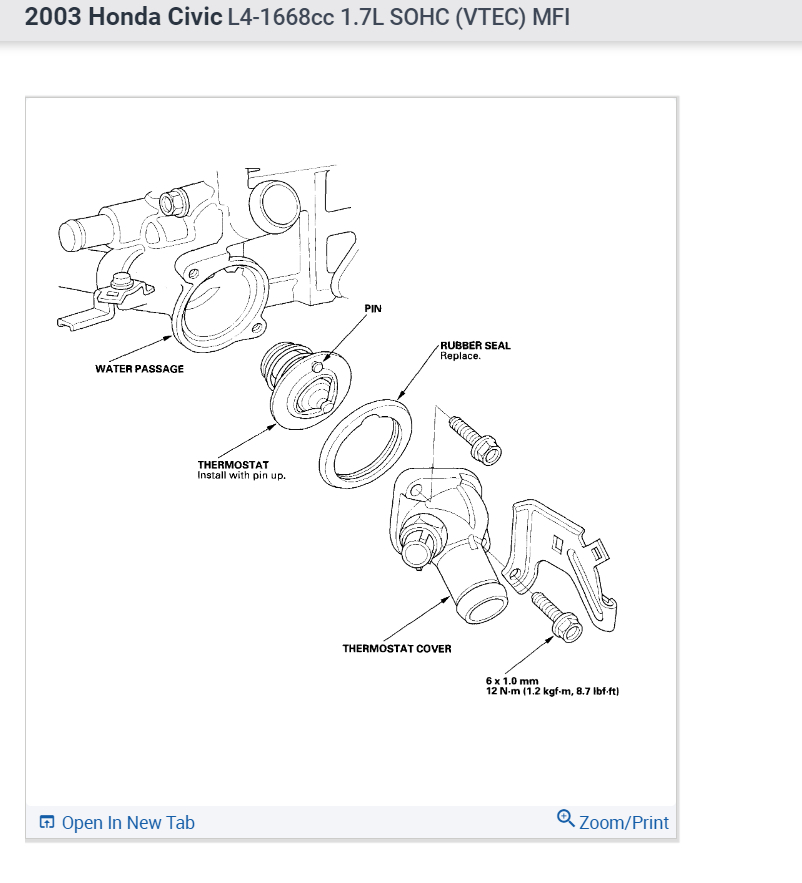 2003 Honda Civic L4-1668cc 1.7L SOHC (VTEC) MFI

PIN

RUBBER SEAL
Replace.

WATER PASSAGE

THERMOSTAT
Install with pin up.

THERMOSTAT COVER

6 x 1.0 mm
12 N·m (1.2 kgf·m, 8.7 lbf·ft)

Open In New Tab

Zoom/Print