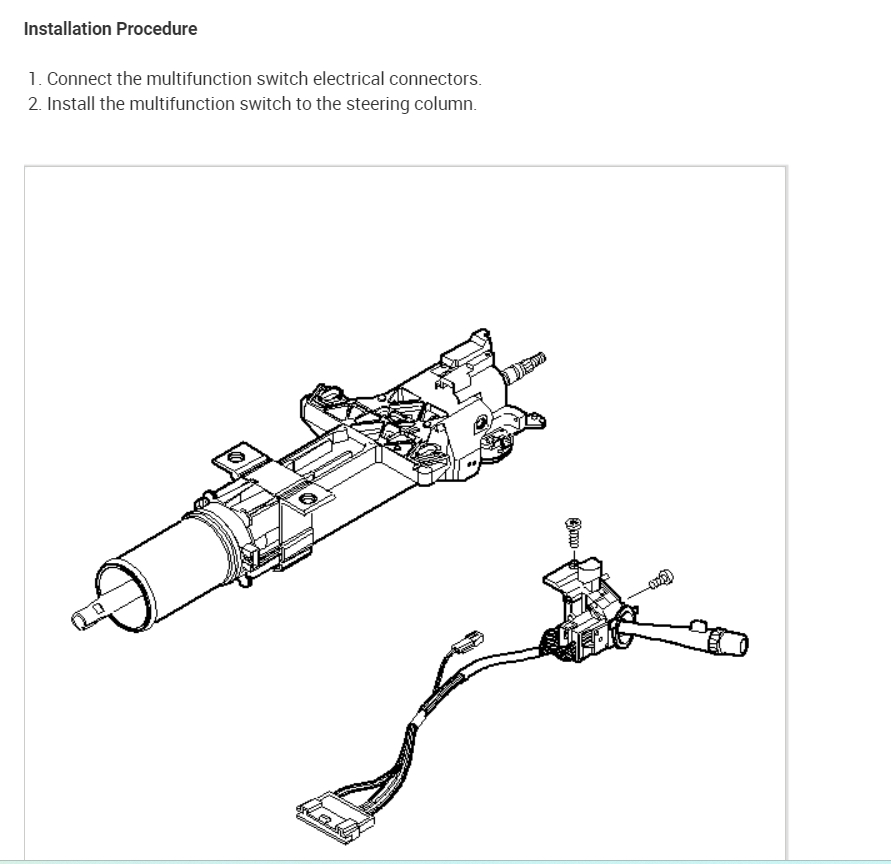 Installation Procedure

1. Connect the multifunction switch electrical connectors.
2. Install the multifunction switch to the steering column.