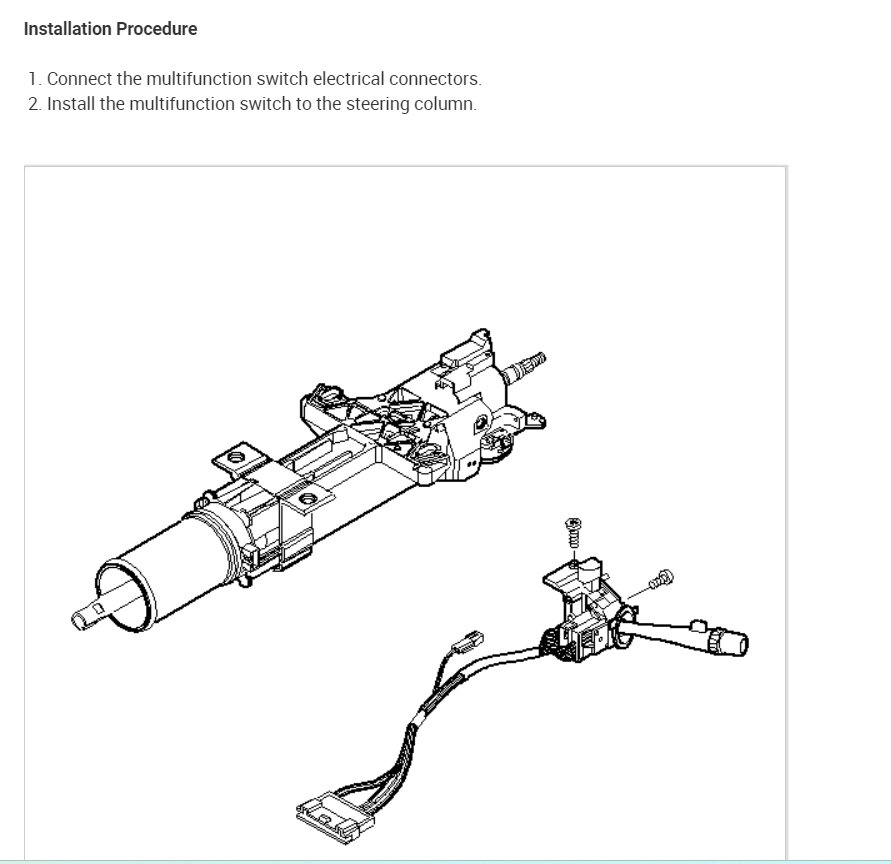 Installation Procedure

1. Connect the multifunction switch electrical connectors.
2. Install the multifunction switch to the steering column.