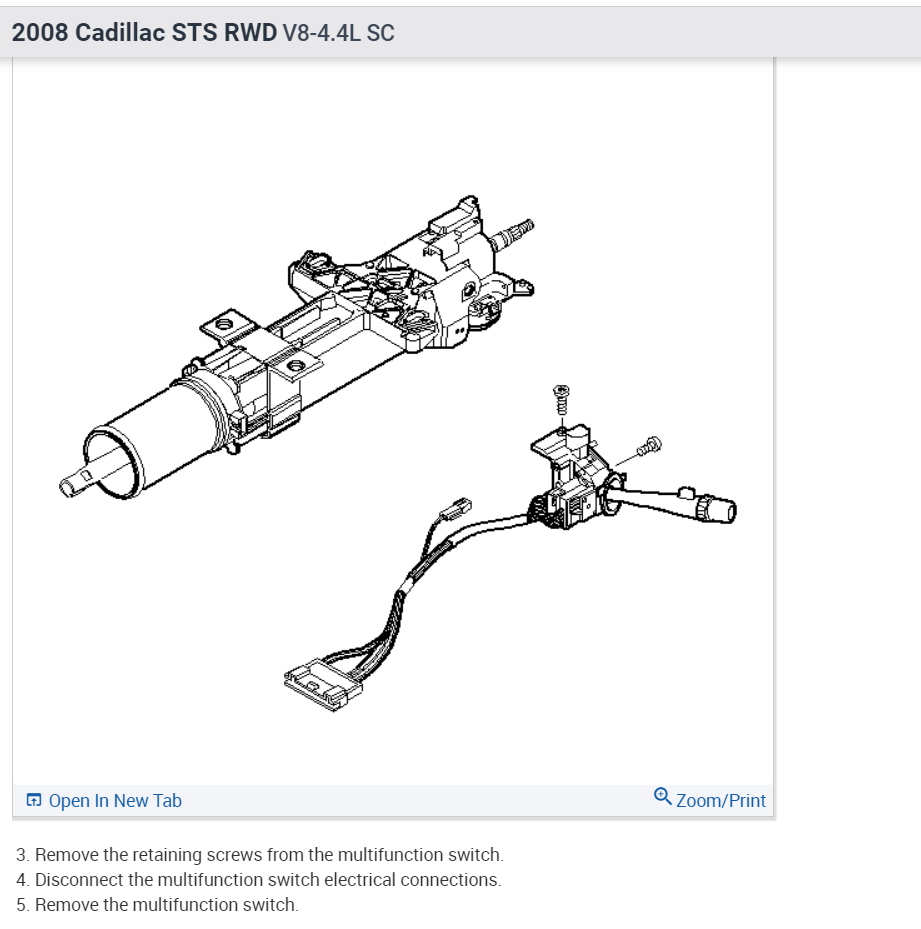 2008 Cadillac STS RWD V8-4.4L SC

Open In New Tab

Zoom/Print

3. Remove the retaining screws from the multifunction switch.
4. Disconnect the multifunction switch electrical connections.
5. Remove the multifunction switch.