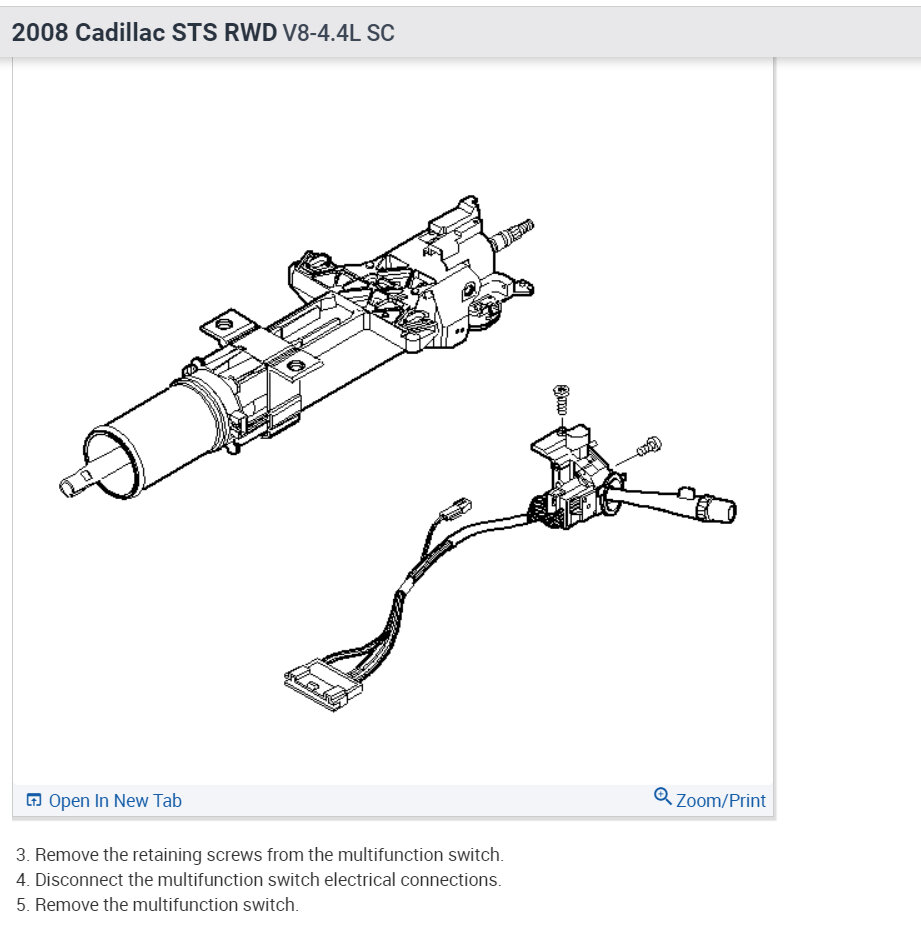 2008 Cadillac STS RWD V8-4.4L SC

Open In New Tab

Zoom/Print

3. Remove the retaining screws from the multifunction switch.
4. Disconnect the multifunction switch electrical connections.
5. Remove the multifunction switch.