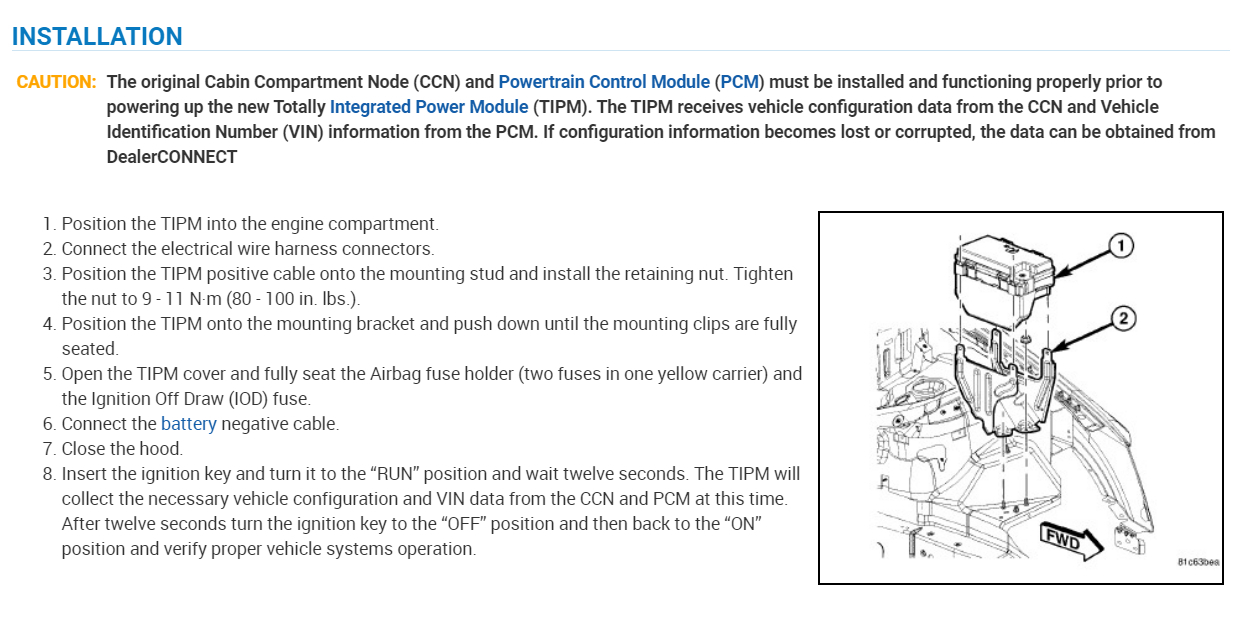 INSTALLATION

CAUTION: The original Cabin Compartment Node (CCN) and Powertrain Control Module (PCM) must be installed and functioning properly prior to powering up the new Totally Integrated Power Module (TIPM). The TIPM receives vehicle configuration data from the CCN and Vehicle Identification Number (VIN) information from the PCM. If configuration information becomes lost or corrupted, the data can be obtained from DealerCONNECT

1. Position the TIPM into the engine compartment.
2. Connect the electrical wire harness connectors.
3. Position the TIPM positive cable onto the mounting stud and install the retaining nut. Tighten the nut to 9 - 11 N·m (80 - 100 in. lbs.).
4. Position the TIPM onto the mounting bracket and push down until the mounting clips are fully seated.
5. Open the TIPM cover and fully seat the Airbag fuse holder (two fuses in one yellow carrier) and the Ignition Off Draw (IOD) fuse.
6. Connect the battery negative cable.
7. Close the hood.
8. Insert the ignition key and turn it to the “RUN” position and wait twelve seconds. The TIPM will collect the necessary vehicle configuration and VIN data from the CCN and PCM at this time. After twelve seconds turn the ignition key to the “OFF” position and then back to the “ON” position and verify proper vehicle systems operation.

1
2
FWD
81c63bea