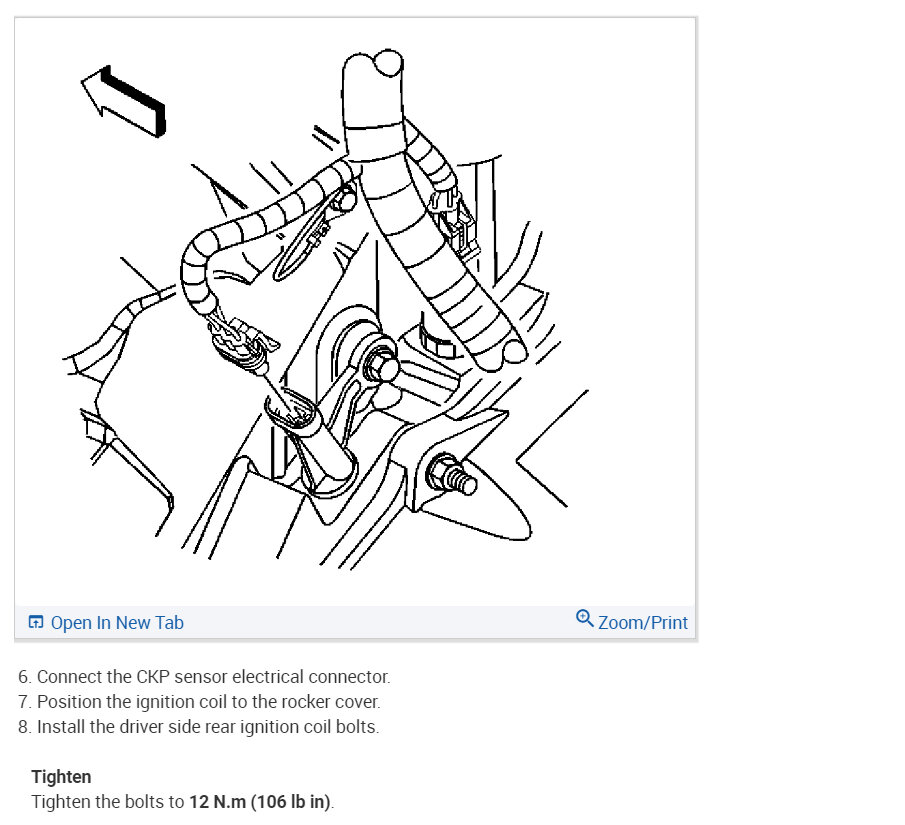 Open In New Tab

Zoom/Print

6. Connect the CKP sensor electrical connector.
7. Position the ignition coil to the rocker cover.
8. Install the driver side rear ignition coil bolts.

Tighten
Tighten the bolts to 12 N.m (106 lb in).