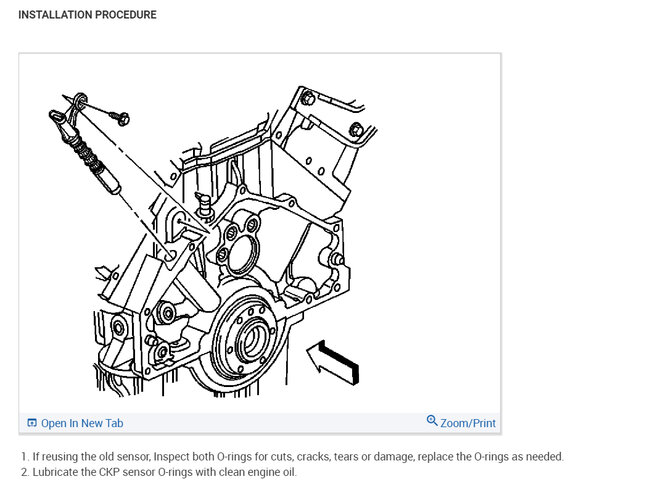 INSTALLATION PROCEDURE

Open In New Tab

Zoom/Print

1. If reusing the old sensor, Inspect both O-rings for cuts, cracks, tears or damage, replace the O-rings as needed.
2. Lubricate the CKP sensor O-rings with clean engine oil.