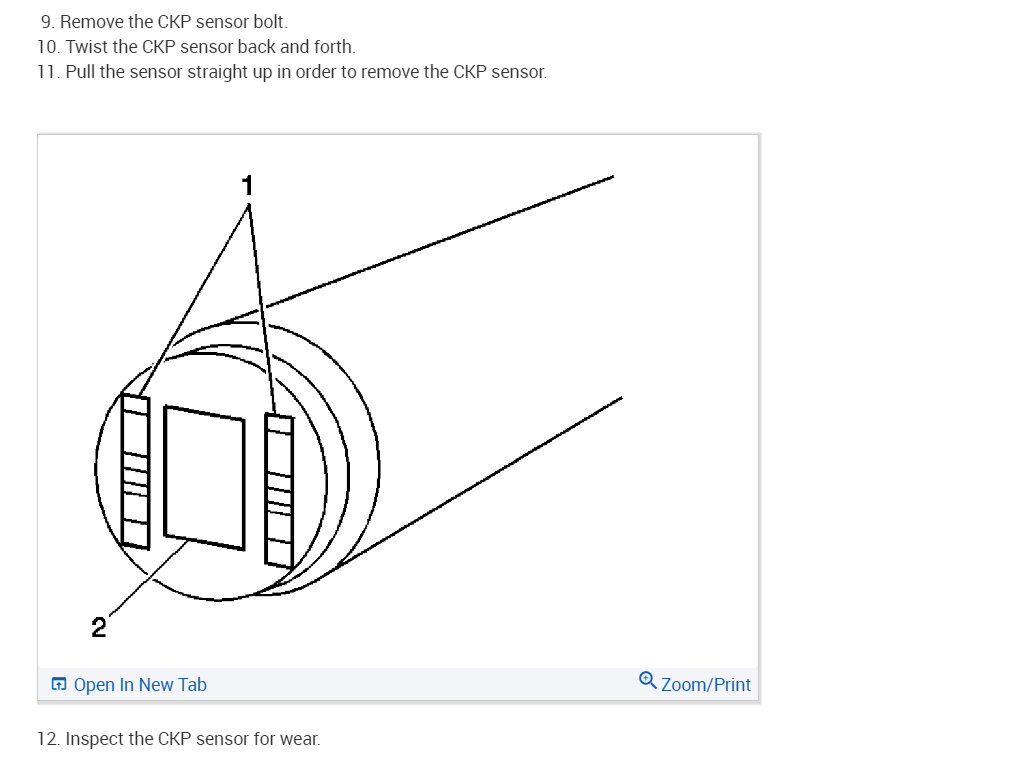 9. Remove the CKP sensor bolt.
10. Twist the CKP sensor back and forth.
11. Pull the sensor straight up in order to remove the CKP sensor.

1

2

Open In New Tab

Zoom/Print

12. Inspect the CKP sensor for wear.