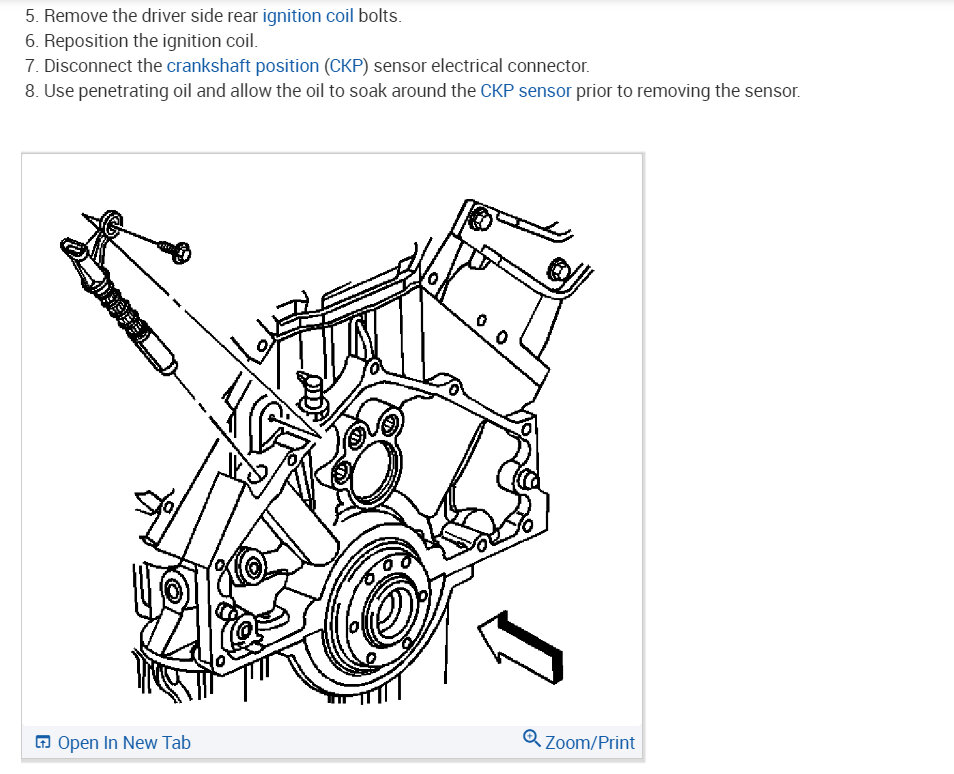 5. Remove the driver side rear ignition coil bolts.
6. Reposition the ignition coil.
7. Disconnect the crankshaft position (CKP) sensor electrical connector.
8. Use penetrating oil and allow the oil to soak around the CKP sensor prior to removing the sensor.

Open In New Tab
Zoom/Print