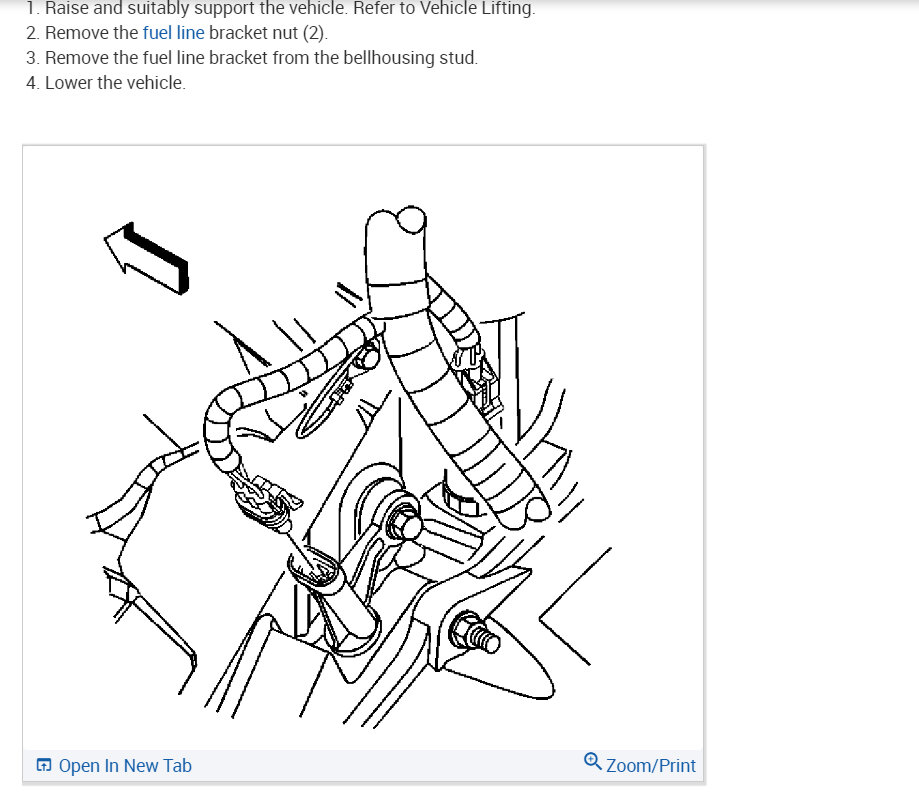 1. Raise and suitably support the vehicle. Refer to Vehicle Lifting.
2. Remove the fuel line bracket nut (2).
3. Remove the fuel line bracket from the bellhousing stud.
4. Lower the vehicle.

Open In New Tab

Zoom/Print