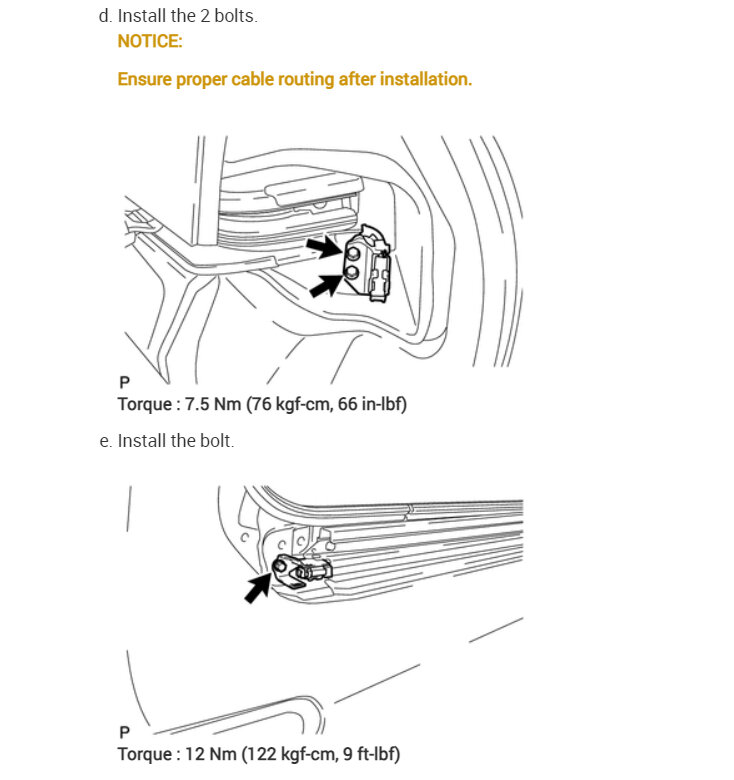 d. Install the 2 bolts.

NOTICE:

Ensure proper cable routing after installation.

P

Torque : 7.5 Nm (76 kgf-cm, 66 in-lbf)

e. Install the bolt.

P

Torque : 12 Nm (122 kgf-cm, 9 ft-lbf)