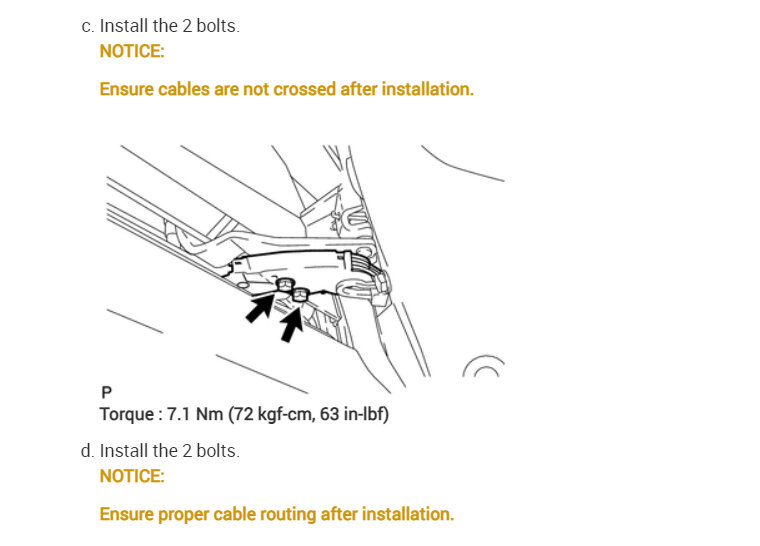 c. Install the 2 bolts.

NOTICE:

Ensure cables are not crossed after installation.

P

Torque : 7.1 Nm (72 kgf-cm, 63 in-lbf)

d. Install the 2 bolts.

NOTICE:

Ensure proper cable routing after installation.