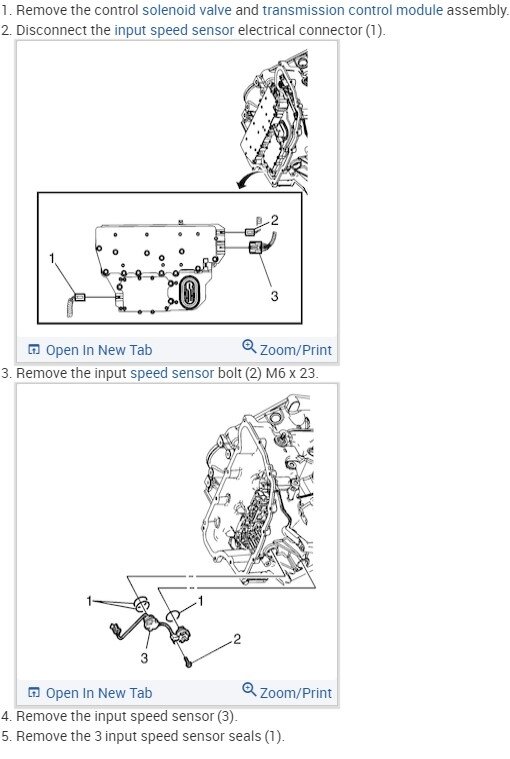 1. Remove the control solenoid valve and transmission control module assembly.
2. Disconnect the input speed sensor electrical connector (1).

2
1
3

Open In New Tab
Zoom/Print

3. Remove the input speed sensor bolt (2) M6 x 23.

1
1
2
3

Open In New Tab
Zoom/Print

4. Remove the input speed sensor (3).
5. Remove the 3 input speed sensor seals (1).