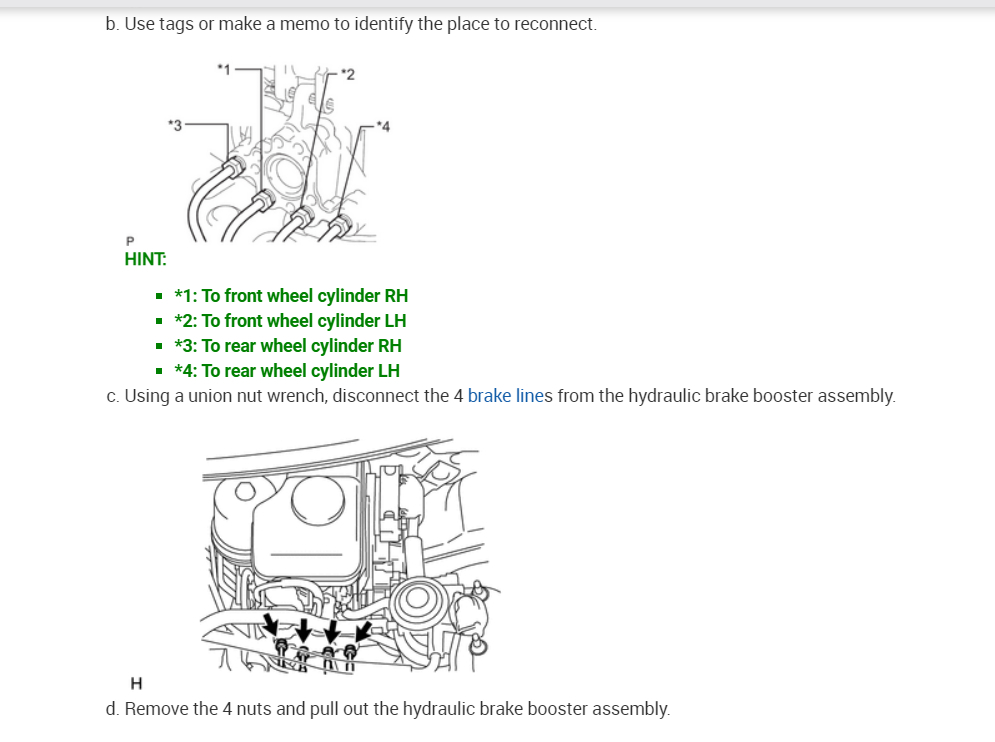 b. Use tags or make a memo to identify the place to reconnect.

*1
*2
*3
*4

P
HINT:

- *1: To front wheel cylinder RH
- *2: To front wheel cylinder LH
- *3: To rear wheel cylinder RH
- *4: To rear wheel cylinder LH

c. Using a union nut wrench, disconnect the 4 brake lines from the hydraulic brake booster assembly.

H
d. Remove the 4 nuts and pull out the hydraulic brake booster assembly.