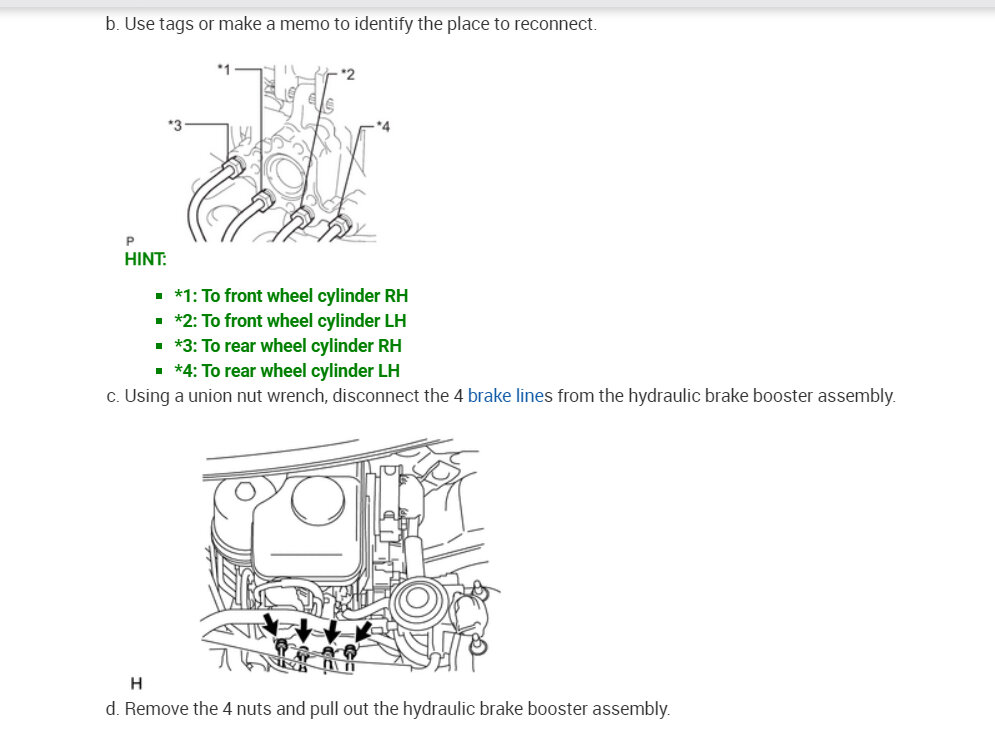 b. Use tags or make a memo to identify the place to reconnect.

*1
*2
*3
*4

P
HINT:

- *1: To front wheel cylinder RH
- *2: To front wheel cylinder LH
- *3: To rear wheel cylinder RH
- *4: To rear wheel cylinder LH

c. Using a union nut wrench, disconnect the 4 brake lines from the hydraulic brake booster assembly.

H

d. Remove the 4 nuts and pull out the hydraulic brake booster assembly.