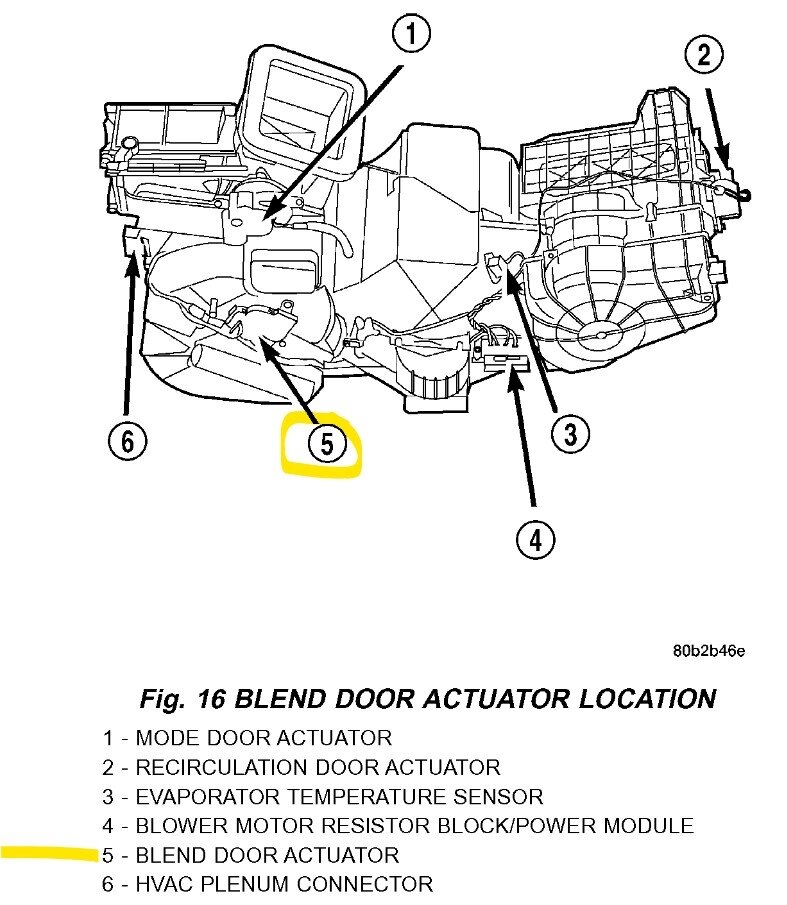 1
2
6
5
3
4

80b2b46e

Fig. 16 BLEND DOOR ACTUATOR LOCATION

1 - MODE DOOR ACTUATOR
2 - RECIRCULATION DOOR ACTUATOR
3 - EVAPORATOR TEMPERATURE SENSOR
4 - BLOWER MOTOR RESISTOR BLOCK/POWER MODULE
5 - BLEND DOOR ACTUATOR
6 - HVAC PLENUM CONNECTOR