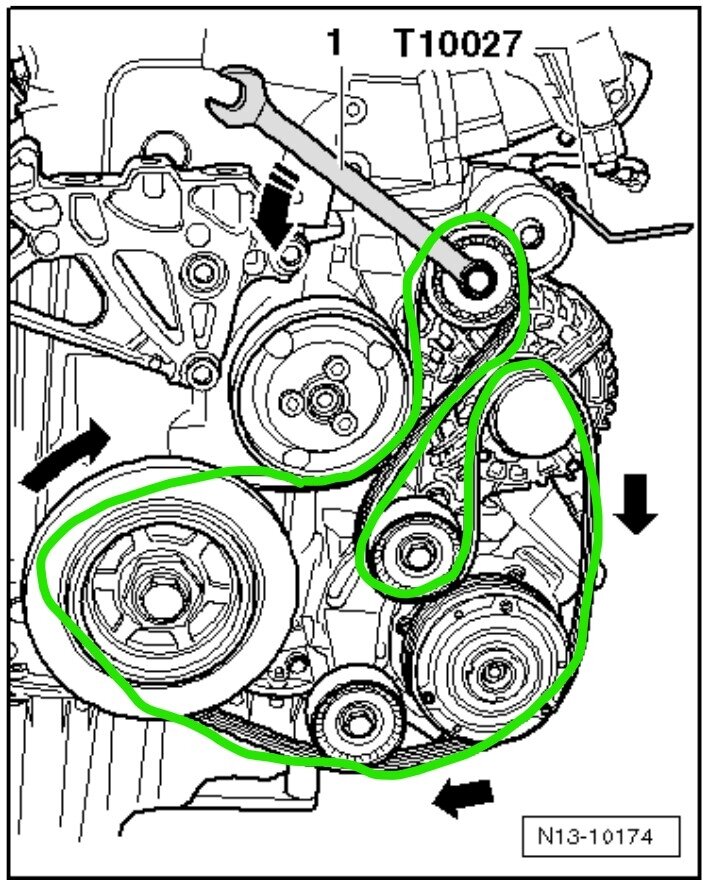 1 T10027

N13-10174