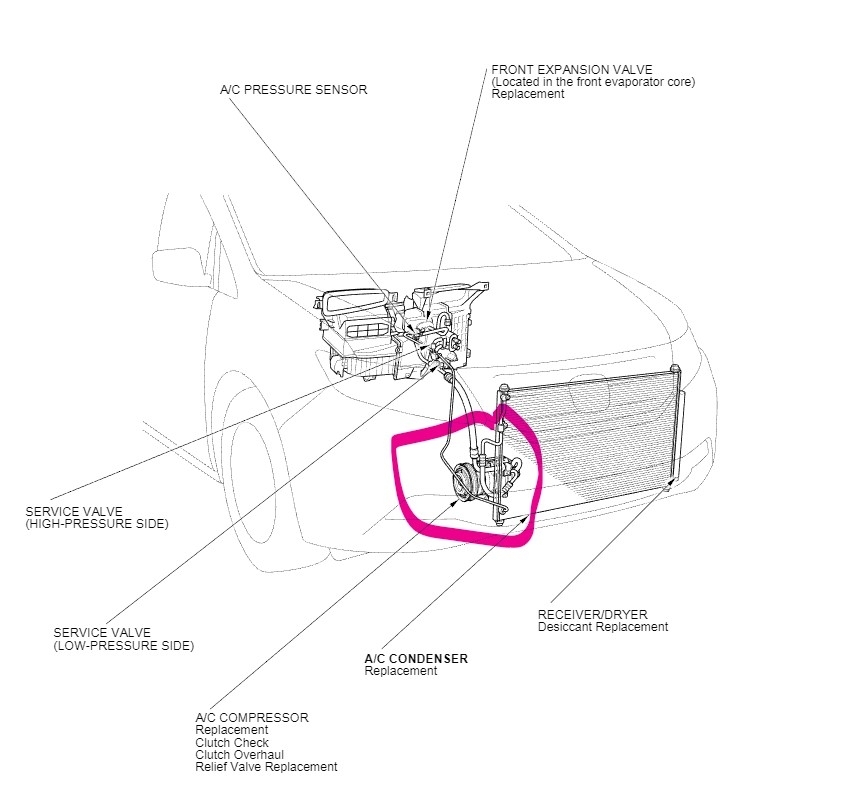 A/C PRESSURE SENSOR

FRONT EXPANSION VALVE
(Located in the front evaporator core)
Replacement

SERVICE VALVE
(HIGH-PRESSURE SIDE)

SERVICE VALVE
(LOW-PRESSURE SIDE)

RECEIVER/DRYER
Desiccant Replacement

A/C CONDENSER
Replacement

A/C COMPRESSOR
Replacement
Clutch Check
Clutch Overhaul
Relief Valve Replacement