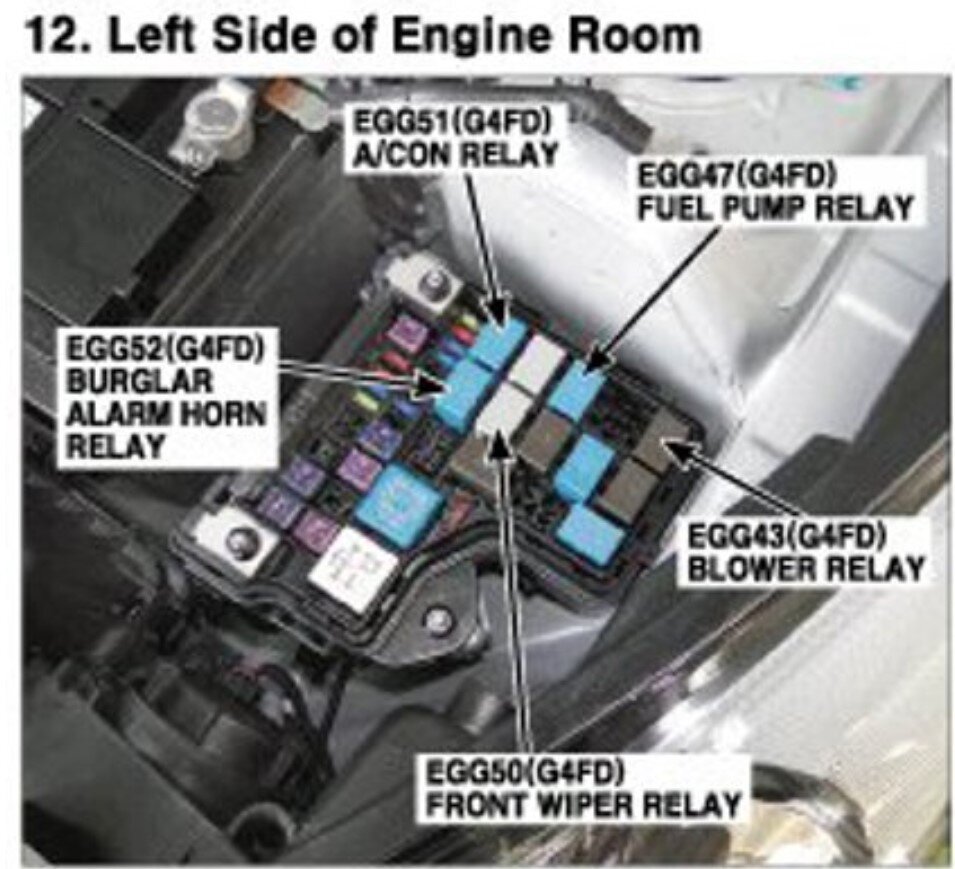 12. Left Side of Engine Room

EGG51(G4FD)
A/CON RELAY

EGG47(G4FD)
FUEL PUMP RELAY

EGG52(G4FD)
BURGLAR
ALARM HORN
RELAY

EGG43(G4FD)
BLOWER RELAY

EGG50(G4FD)
FRONT WIPER RELAY