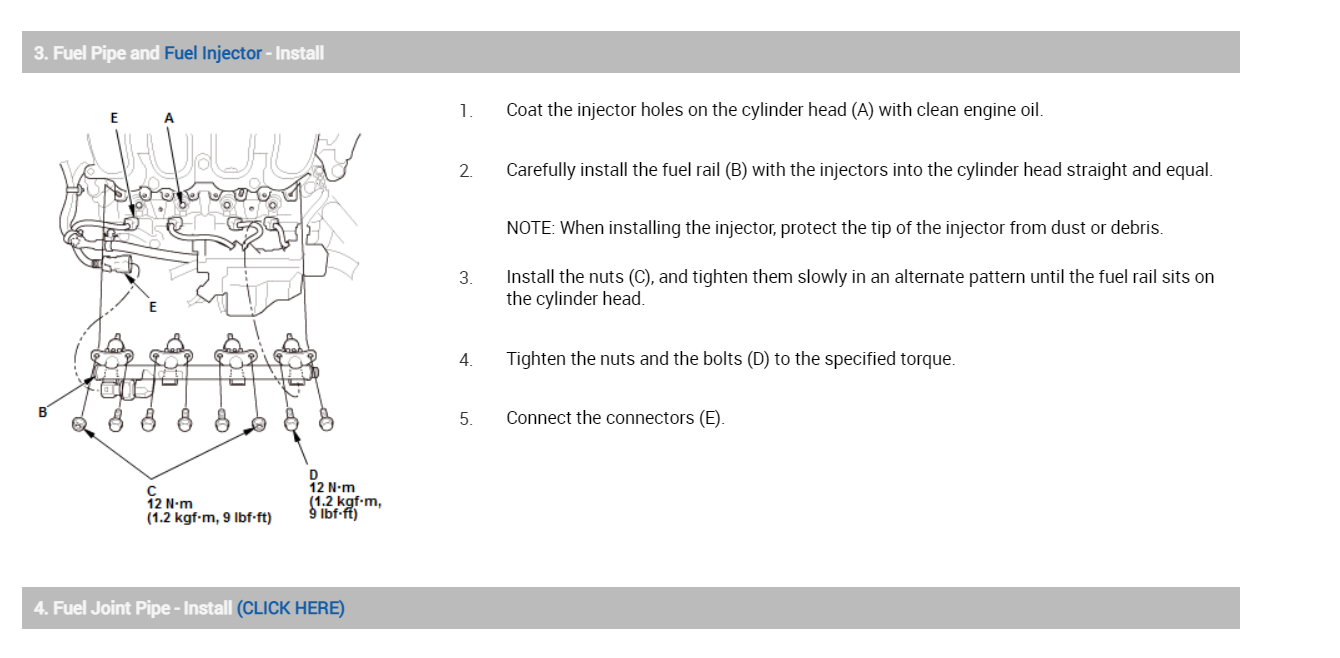 3. Fuel Pipe and Fuel Injector - Install

E A

E

B

C
12 N·m
(1.2 kgf·m, 9 lbf·ft)

D
12 N·m
(1.2 kgf·m,
9 lbf·ft)

1. Coat the injector holes on the cylinder head (A) with clean engine oil.

2. Carefully install the fuel rail (B) with the injectors into the cylinder head straight and equal.

NOTE: When installing the injector, protect the tip of the injector from dust or debris.

3. Install the nuts (C), and tighten them slowly in an alternate pattern until the fuel rail sits on the cylinder head.

4. Tighten the nuts and the bolts (D) to the specified torque.

5. Connect the connectors (E).

4. Fuel Joint Pipe - Install (CLICK HERE)