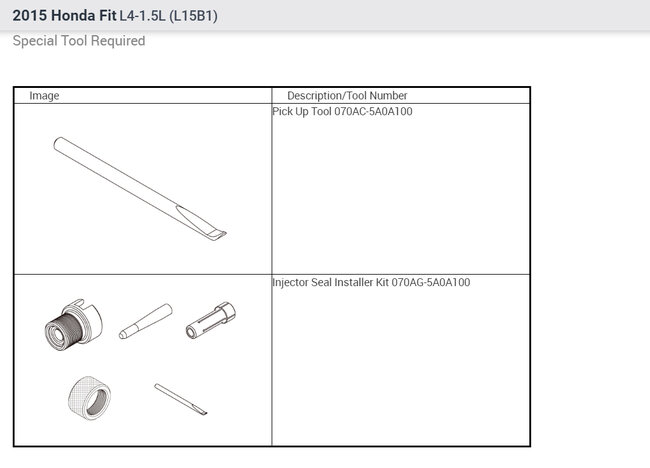 2015 Honda Fit L4-1.5L (L15B1)
Special Tool Required

| Image | Description/Tool Number |
|---|---|
| | Pick Up Tool 070AC-5A0A100 |
| | Injector Seal Installer Kit 070AG-5A0A100 |