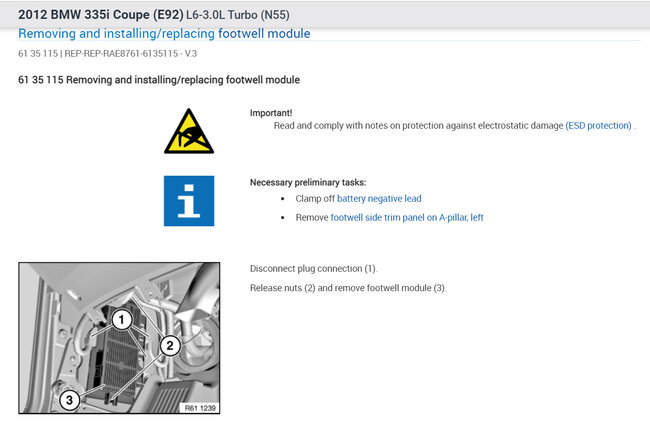 2012 BMW 335i Coupe (E92) L6-3.0L Turbo (N55)

Removing and installing/replacing footwell module

61 35 115 | REP-REP-RAE8761-6135115 - V.3

61 35 115 Removing and installing/replacing footwell module

Important!
Read and comply with notes on protection against electrostatic damage (ESD protection) .

Necessary preliminary tasks:
• Clamp off battery negative lead
• Remove footwell side trim panel on A-pillar, left

1
2
3
R61 1239

Disconnect plug connection (1).

Release nuts (2) and remove footwell module (3).