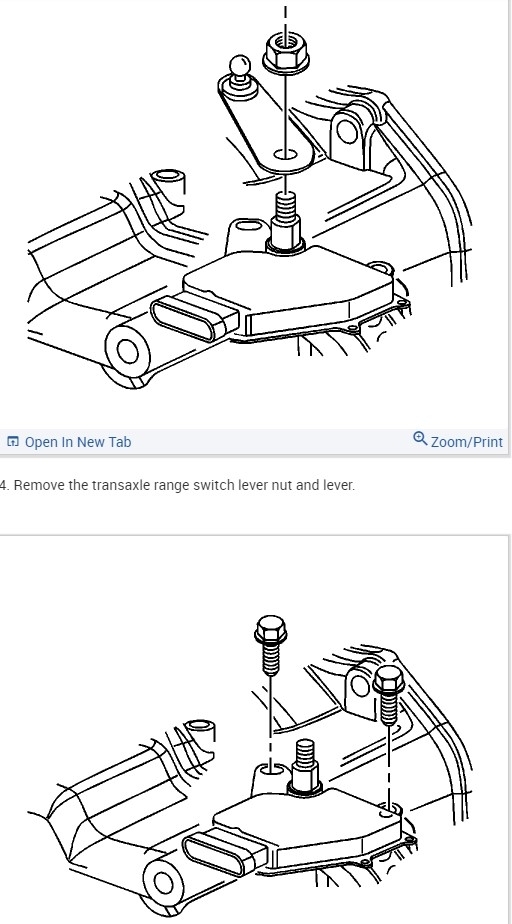 Open In New Tab

Zoom/Print

4. Remove the transaxle range switch lever nut and lever.