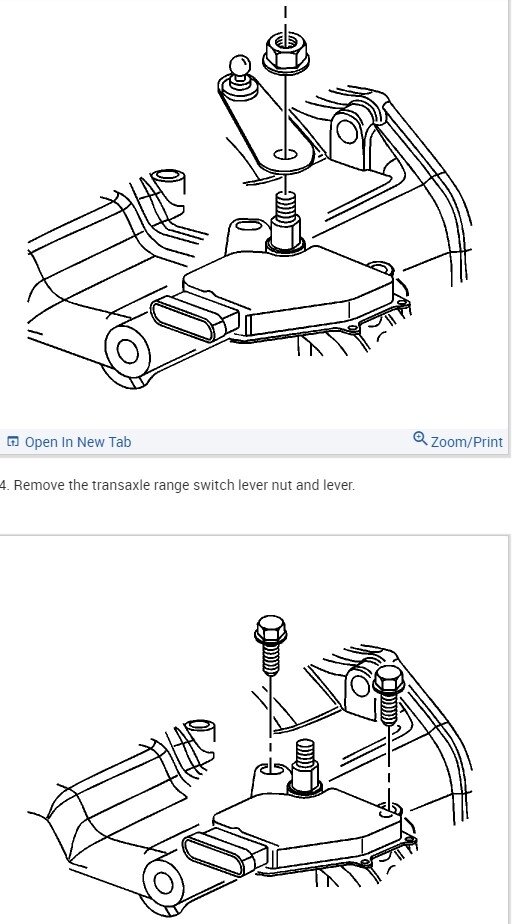 Open In New Tab

Zoom/Print

4. Remove the transaxle range switch lever nut and lever.