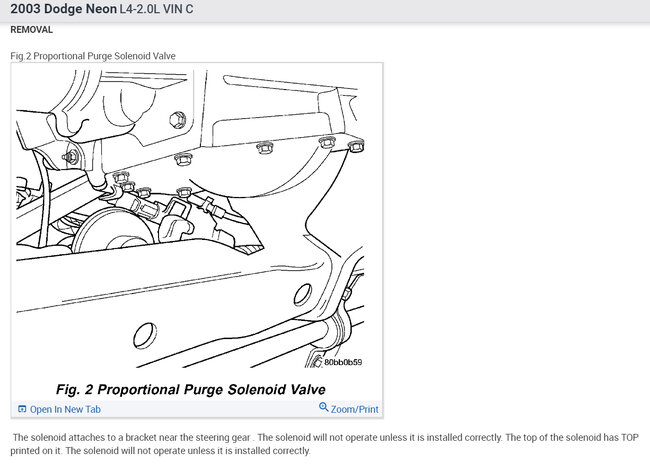 2003 Dodge Neon L4-2.0L VIN C

REMOVAL

Fig.2 Proportional Purge Solenoid Valve

80bb0b59

Fig. 2 Proportional Purge Solenoid Valve

Open In New Tab

Zoom/Print

The solenoid attaches to a bracket near the steering gear . The solenoid will not operate unless it is installed correctly. The top of the solenoid has TOP printed on it. The solenoid will not operate unless it is installed correctly.