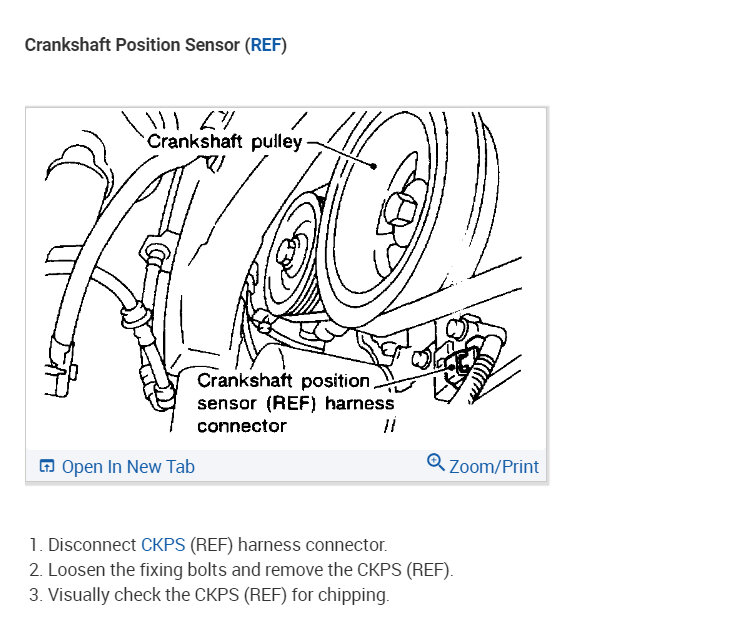 Crankshaft Position Sensor (REF)

Crankshaft pulley

Crankshaft position sensor (REF) harness connector

Open In New Tab

Zoom/Print

1. Disconnect CKPS (REF) harness connector.
2. Loosen the fixing bolts and remove the CKPS (REF).
3. Visually check the CKPS (REF) for chipping.