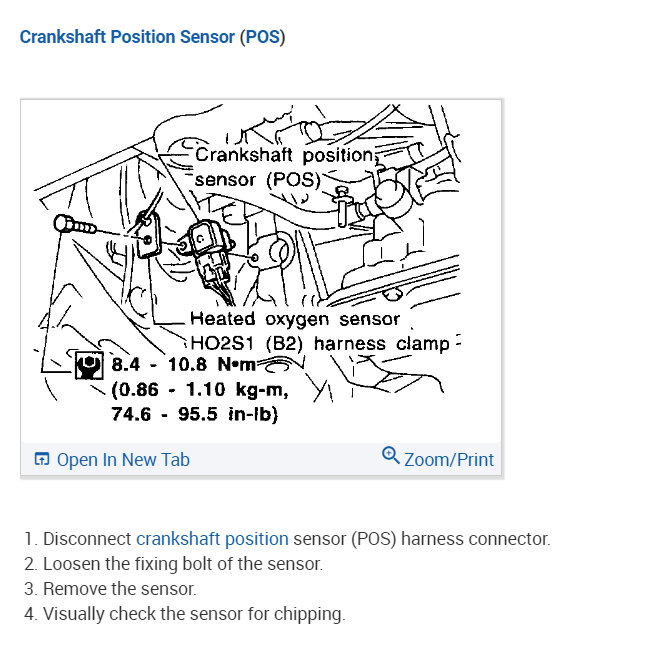 Crankshaft Position Sensor (POS)

Crankshaft position sensor (POS)

Heated oxygen sensor HO2S1 (B2) harness clamp

8.4 - 10.8 N•m (0.86 - 1.10 kg-m, 74.6 - 95.5 in-lb)

Open In New Tab

Zoom/Print

1. Disconnect crankshaft position sensor (POS) harness connector.
2. Loosen the fixing bolt of the sensor.
3. Remove the sensor.
4. Visually check the sensor for chipping.