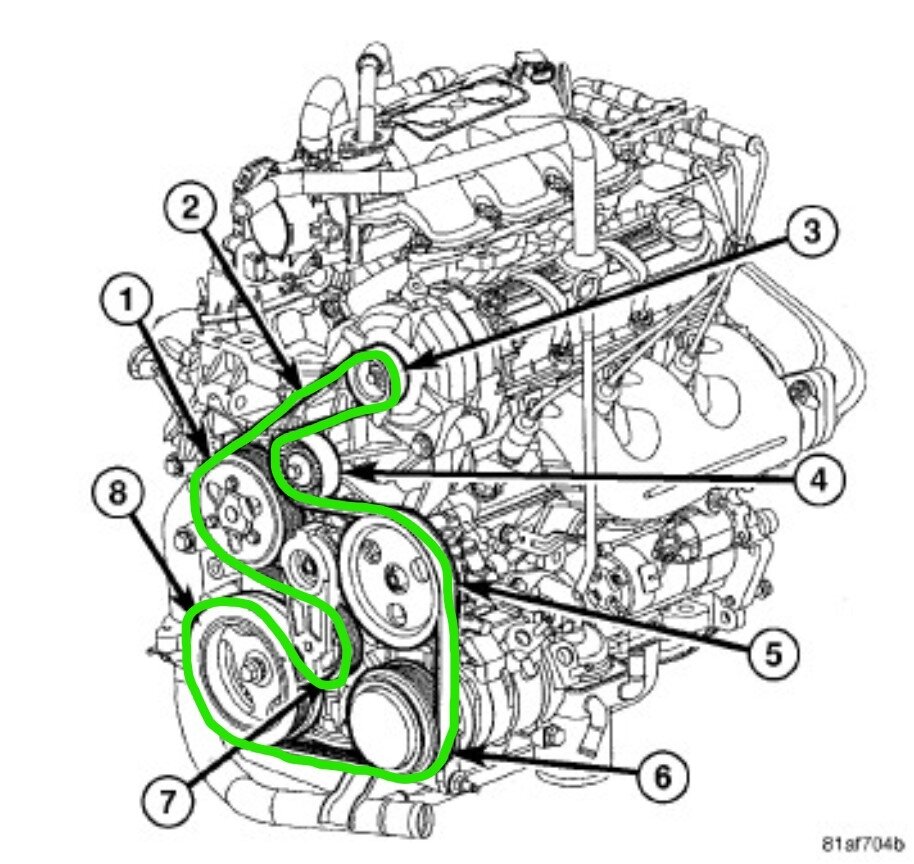 2
3
1
4
8
5
7
6
81af704b