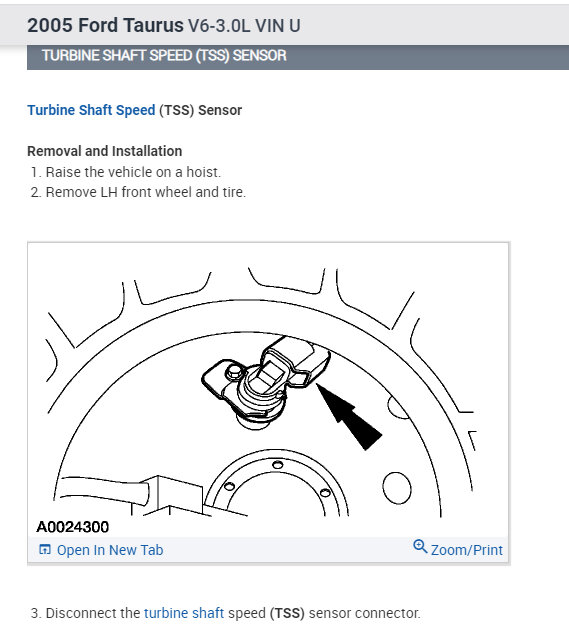 2005 Ford Taurus V6-3.0L VIN U

TURBINE SHAFT SPEED (TSS) SENSOR

Turbine Shaft Speed (TSS) Sensor

Removal and Installation
1. Raise the vehicle on a hoist.
2. Remove LH front wheel and tire.

A0024300

Open In New Tab

Zoom/Print

3. Disconnect the turbine shaft speed (TSS) sensor connector.