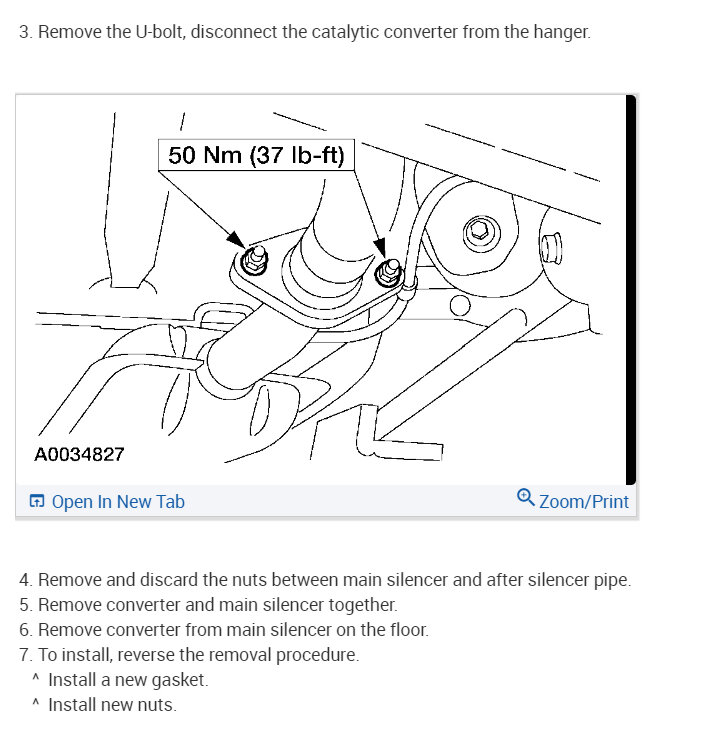 3. Remove the U-bolt, disconnect the catalytic converter from the hanger.

50 Nm (37 lb-ft)

A0034827

Open In New Tab

Zoom/Print

4. Remove and discard the nuts between main silencer and after silencer pipe.
5. Remove converter and main silencer together.
6. Remove converter from main silencer on the floor.
7. To install, reverse the removal procedure.
^ Install a new gasket.
^ Install new nuts.