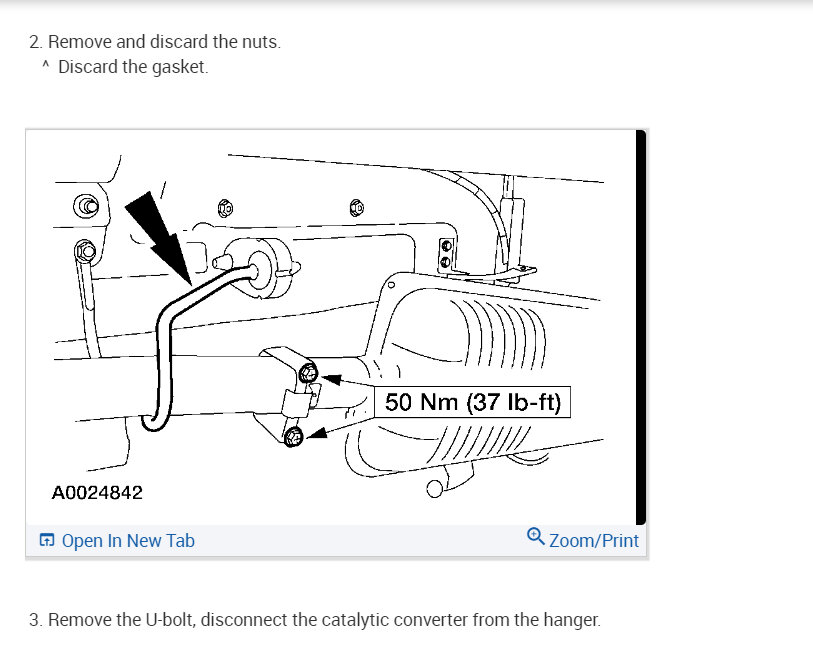 2. Remove and discard the nuts.

^ Discard the gasket.

50 Nm (37 lb-ft)

A0024842

Open In New Tab

Zoom/Print

3. Remove the U-bolt, disconnect the catalytic converter from the hanger.