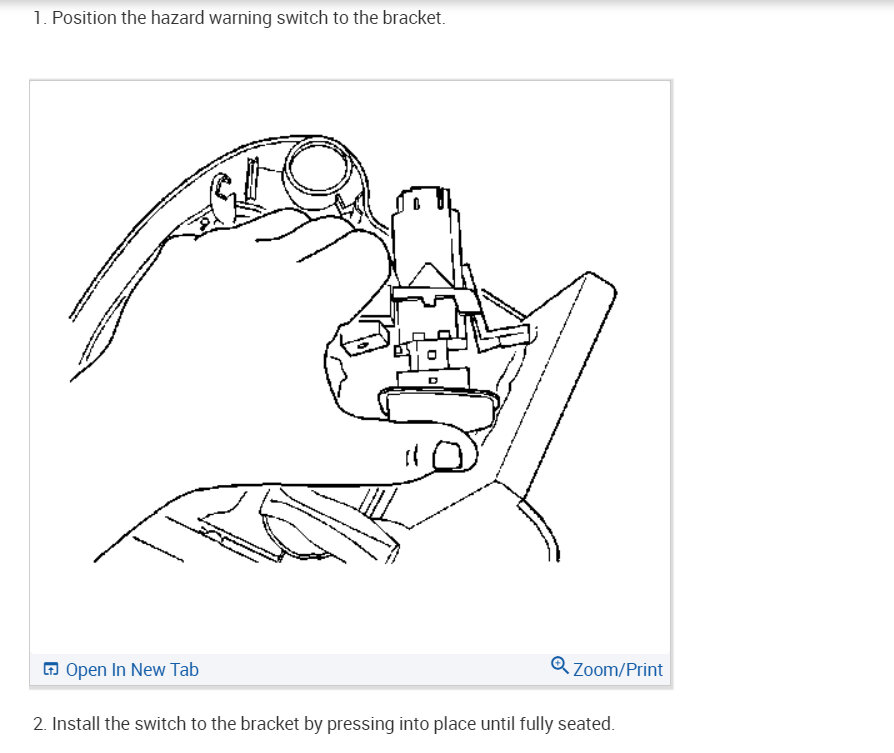 1. Position the hazard warning switch to the bracket.

Open In New Tab

Zoom/Print

2. Install the switch to the bracket by pressing into place until fully seated.